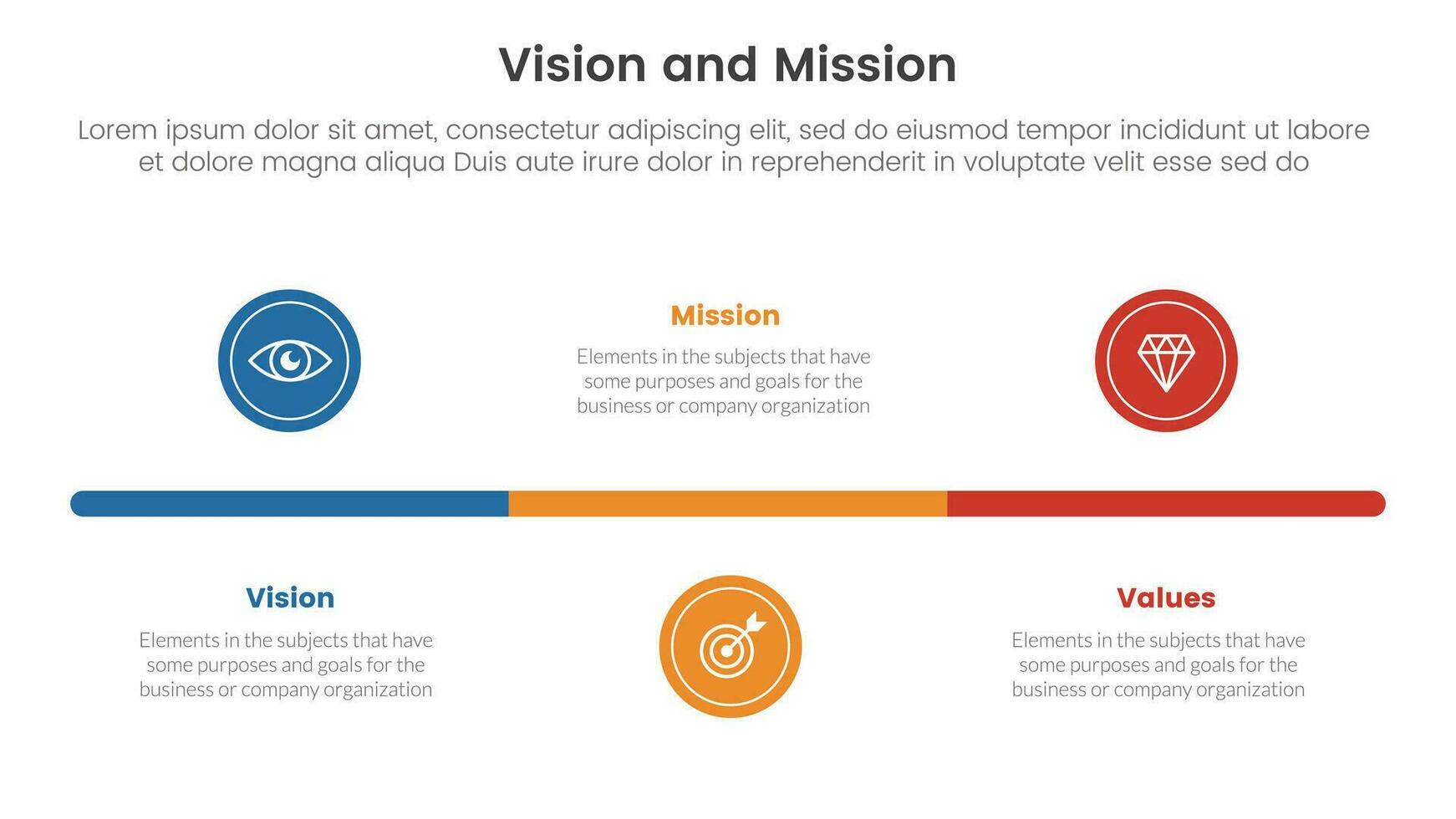 Vision and Mission

Lorem ipsum dolor sit amet, consectetur adipiscing elit, sed do eiusmod tempor incididunt ut labore et dolore magna aliqua Duis aute irure dolor in reprehenderit in voluptate velit esse sed do

Mission

Elements in the subjects that have some purposes and goals for the business or company organization

Vision

Elements in the subjects that have some purposes and goals for the business or company organization

Values

Elements in the subjects that have some purposes and goals for the business or company organization