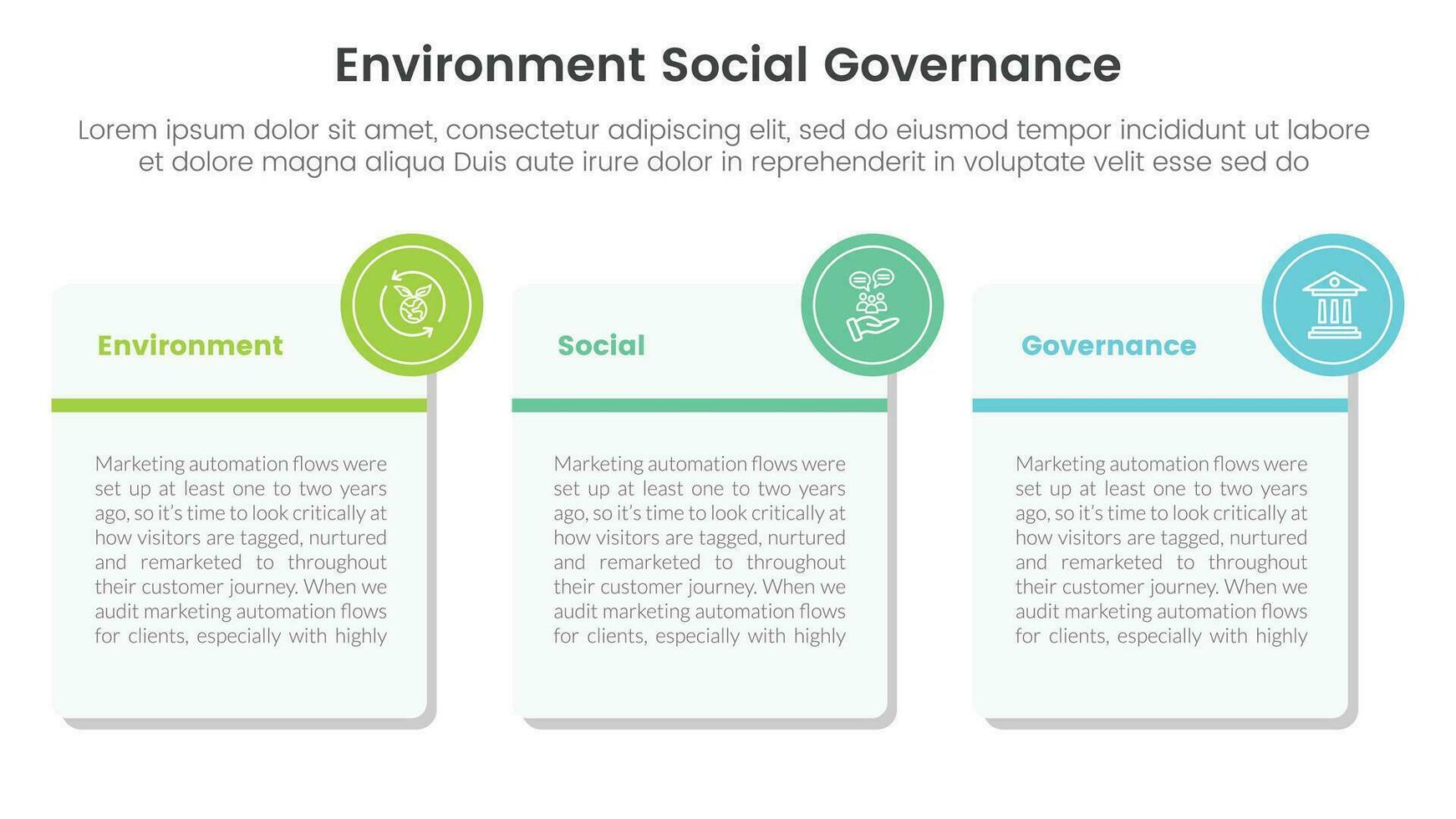 Environment Social Governance

Lorem ipsum dolor sit amet, consectetur adipiscing elit, sed do eiusmod tempor incididunt ut labore et dolore magna aliqua Duis aute irure dolor in reprehenderit in voluptate velit esse sed do

Environment

Marketing automation flows were set up at least one to two years ago, so it's time to look critically at how visitors are tagged, nurtured and remarketed to throughout their customer journey. When we audit marketing automation flows for clients, especially with highly

Social

Marketing automation flows were set up at least one to two years ago, so it's time to look critically at how visitors are tagged, nurtured and remarketed to throughout their customer journey. When we audit marketing automation flows for clients, especially with highly

Governance

Marketing automation flows were set up at least one to two years ago, so it's time to look critically at how visitors are tagged, nurtured and remarketed to throughout their customer journey. When we audit marketing automation flows for clients, especially with highly