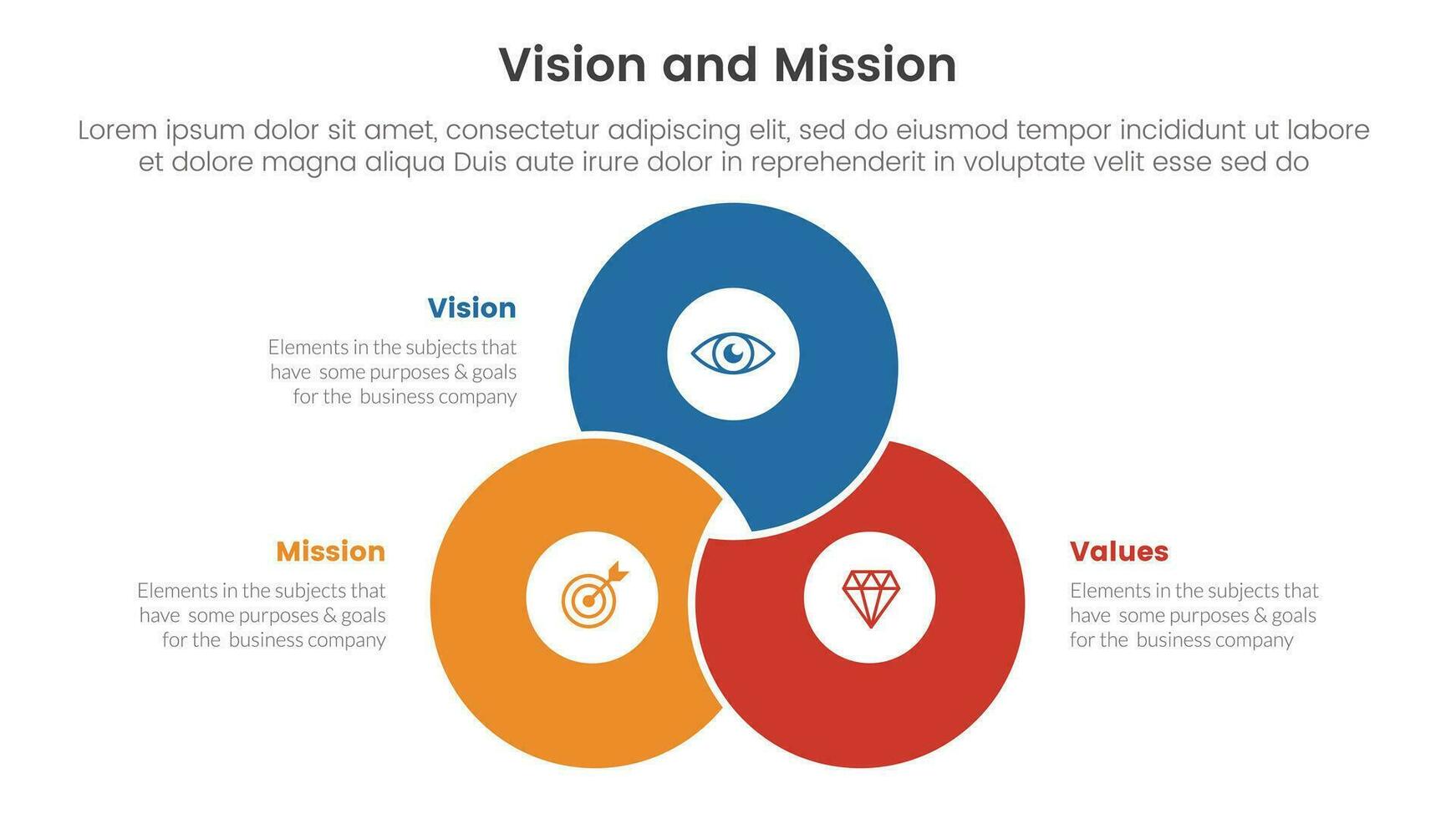 Vision and Mission

Lorem ipsum dolor sit amet, consectetur adipiscing elit, sed do eiusmod tempor incididunt ut labore et dolore magna aliqua Duis aute irure dolor in reprehenderit in voluptate velit esse sed do

Vision
Elements in the subjects that have some purposes & goals for the business company

Mission
Elements in the subjects that have some purposes & goals for the business company

Values
Elements in the subjects that have some purposes & goals for the business company