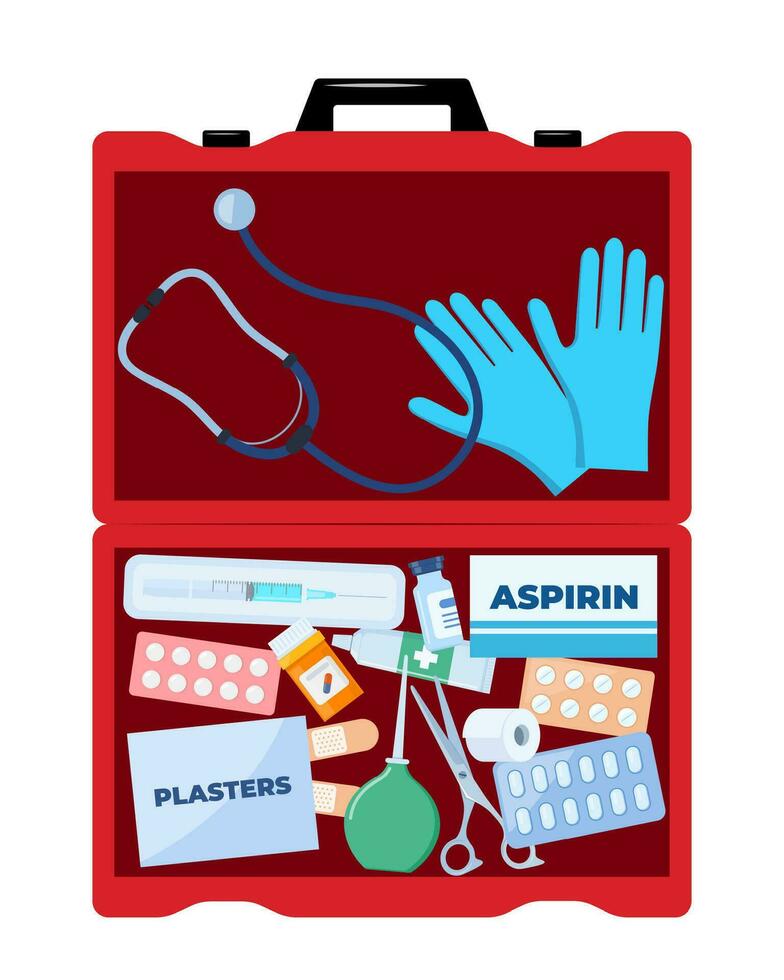 ASPIRIN

PLASTERS