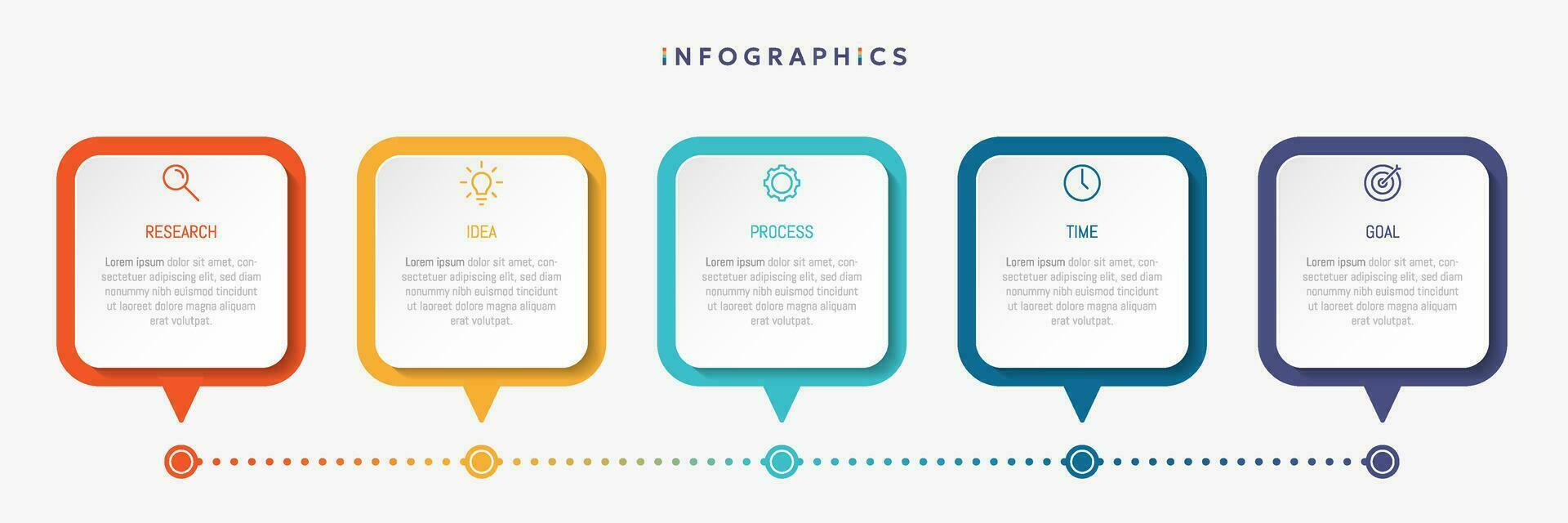 INFOGRAPHICS

RESEARCH

Lorem ipsum dolor sit amet, consectetuer adipiscing elit, sed diam nonummy nibh euismod tincidunt ut laoreet dolore magna aliquam erat volutpat.

IDEA

Lorem ipsum dolor sit amet, consectetuer adipiscing elit, sed diam nonummy nibh euismod tincidunt ut laoreet dolore magna aliquam erat volutpat.

PROCESS

Lorem ipsum dolor sit amet, consectetuer adipiscing elit, sed diam nonummy nibh euismod tincidunt ut laoreet dolore magna aliquam erat volutpat.

TIME

Lorem ipsum dolor sit amet, consectetuer adipiscing elit, sed diam nonummy nibh euismod tincidunt ut laoreet dolore magna aliquam erat volutpat.

GOAL

Lorem ipsum dolor sit amet, consectetuer adipiscing elit, sed diam nonummy nibh euismod tincidunt ut laoreet dolore magna aliquam erat volutpat.