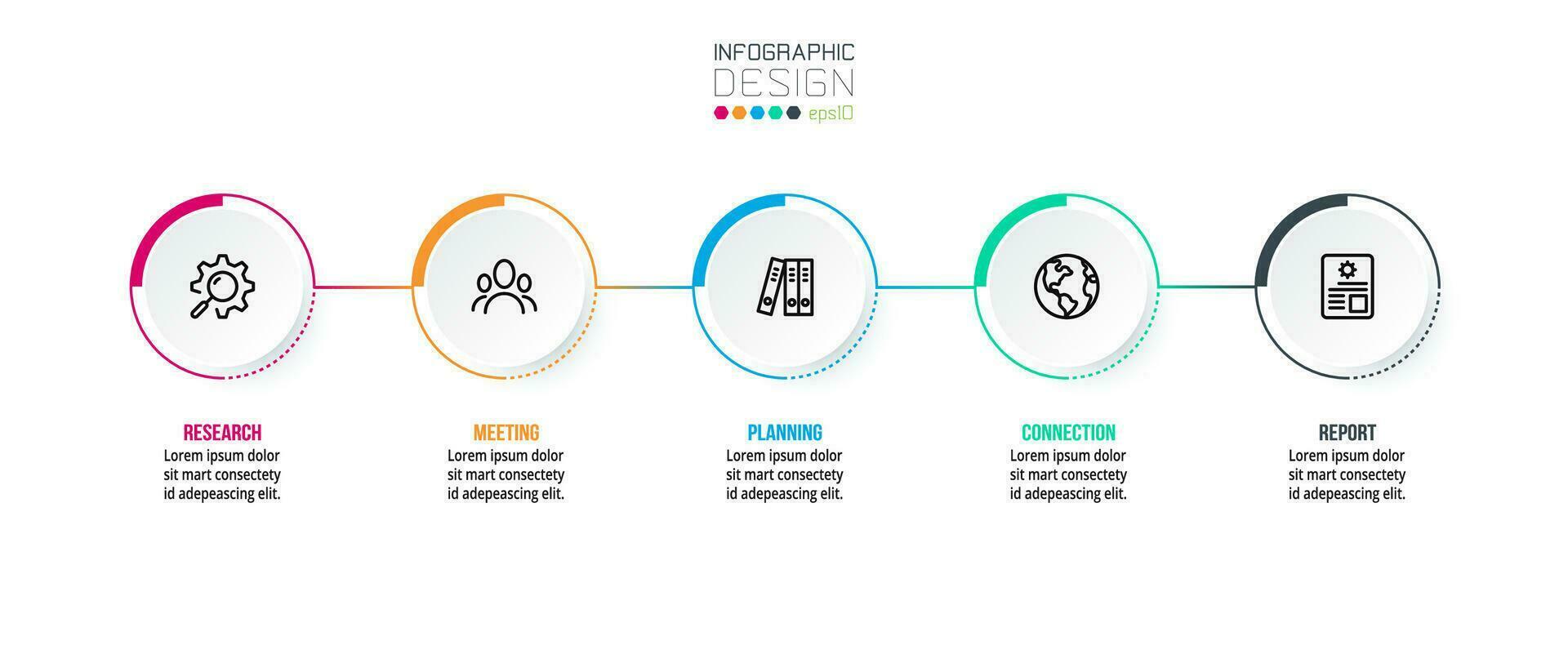 INFOGRAPHIC
DESIGN
eps10

RESEARCH
Lorem ipsum dolor sit mart consectety id adepeascing elit.

MEETING
Lorem ipsum dolor sit mart consectety id adepeascing elit.

PLANNING
Lorem ipsum dolor sit mart consectety id adepeascing elit.

CONNECTION
Lorem ipsum dolor sit mart consectety id adepeascing elit.

REPORT
Lorem ipsum dolor sit mart consectety id adepeascing elit.