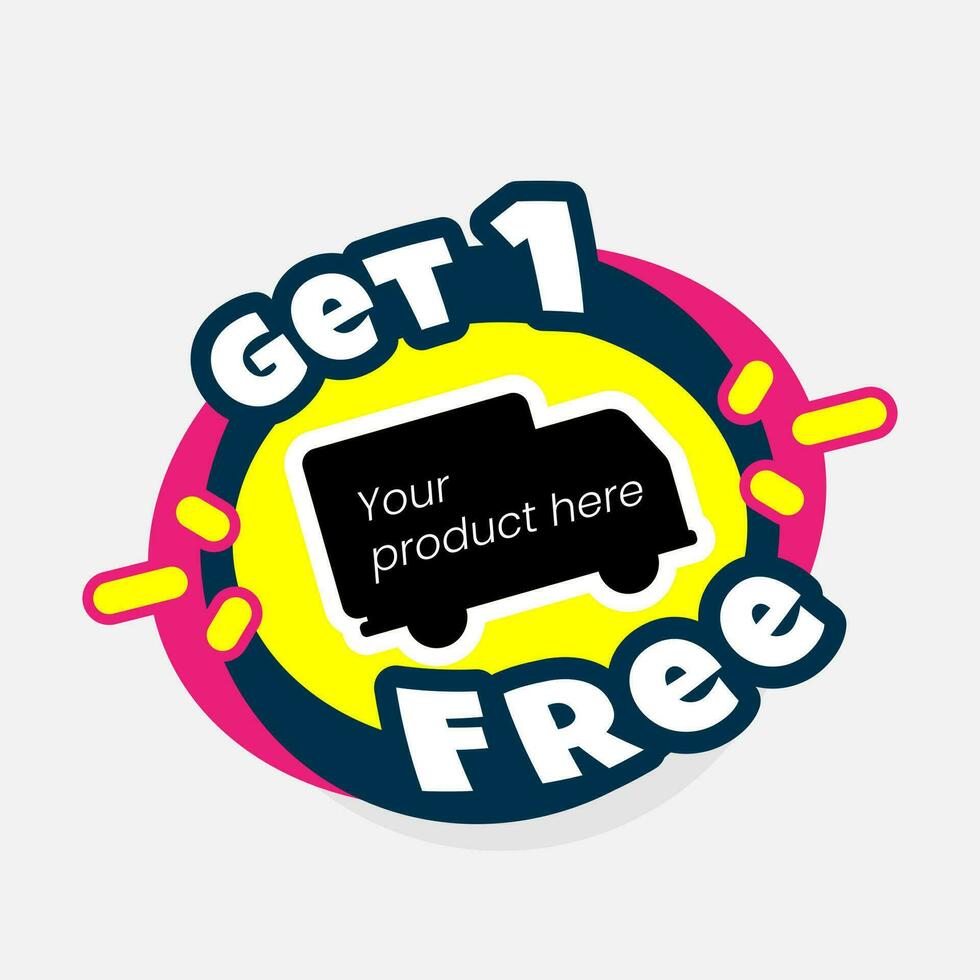 GeT 1

Your product here

FRee