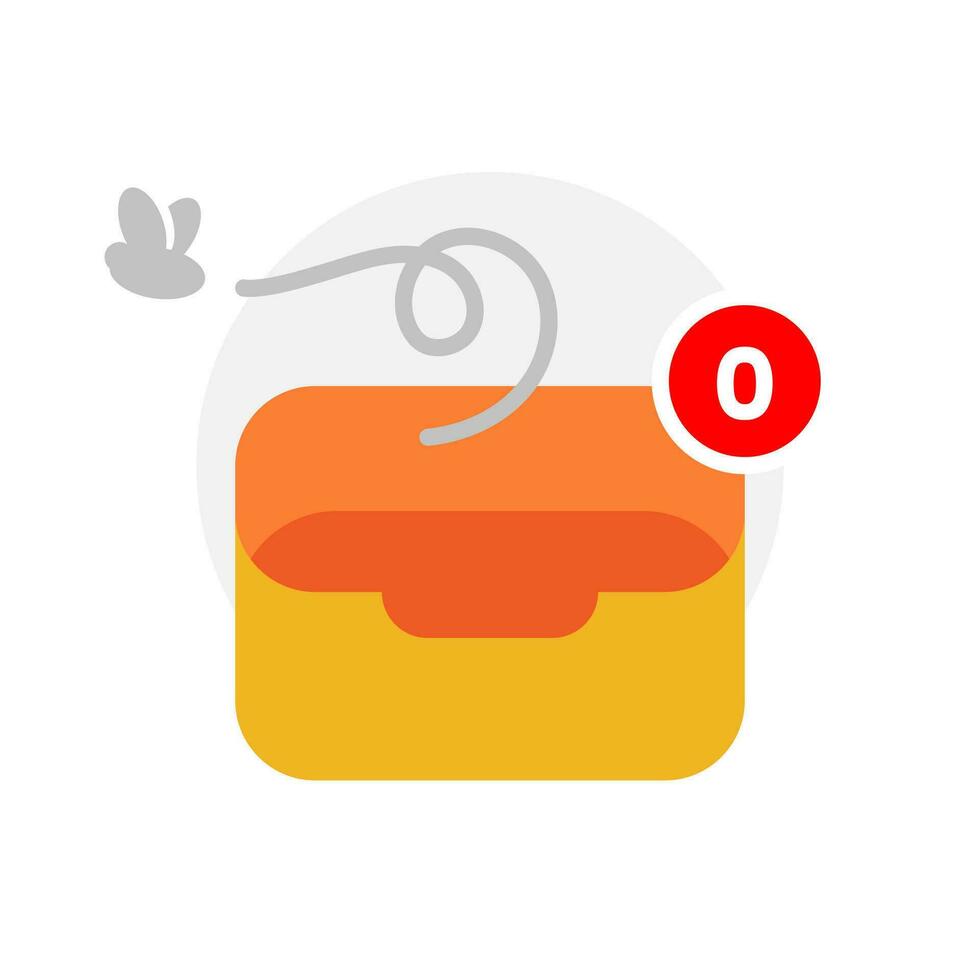 0