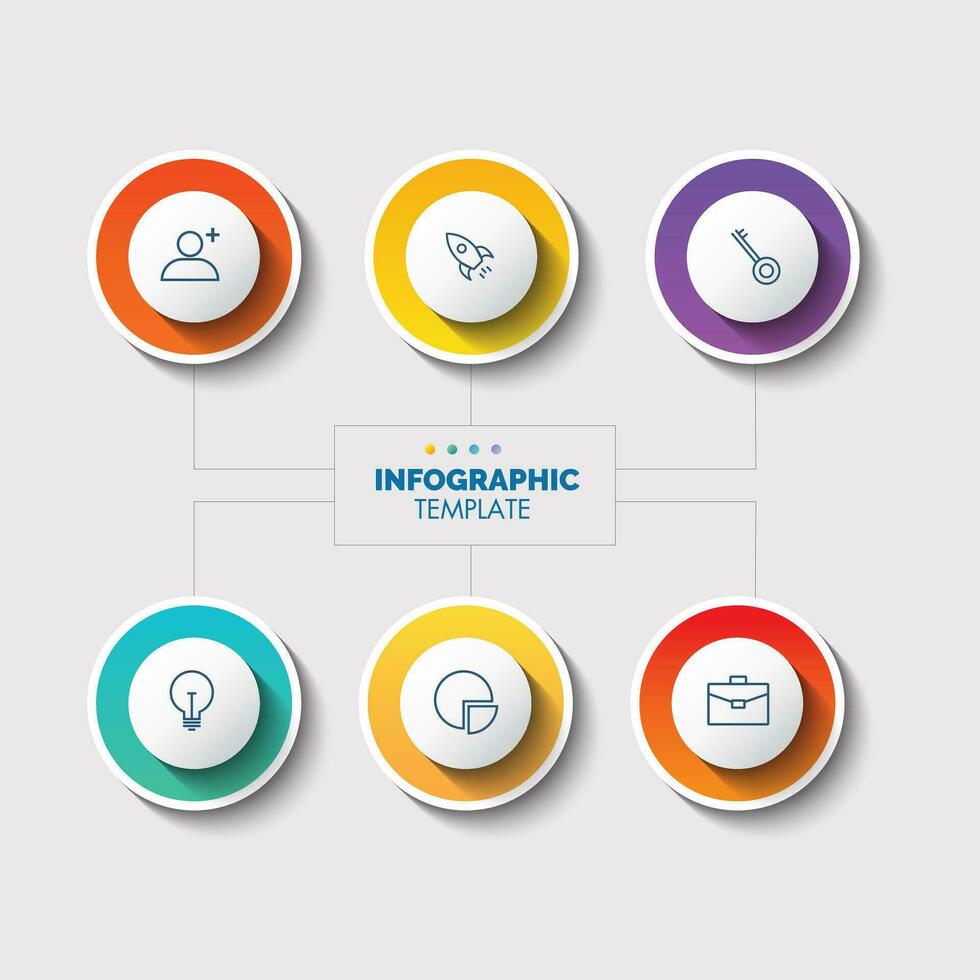 INFOGRAPHIC
TEMPLATE