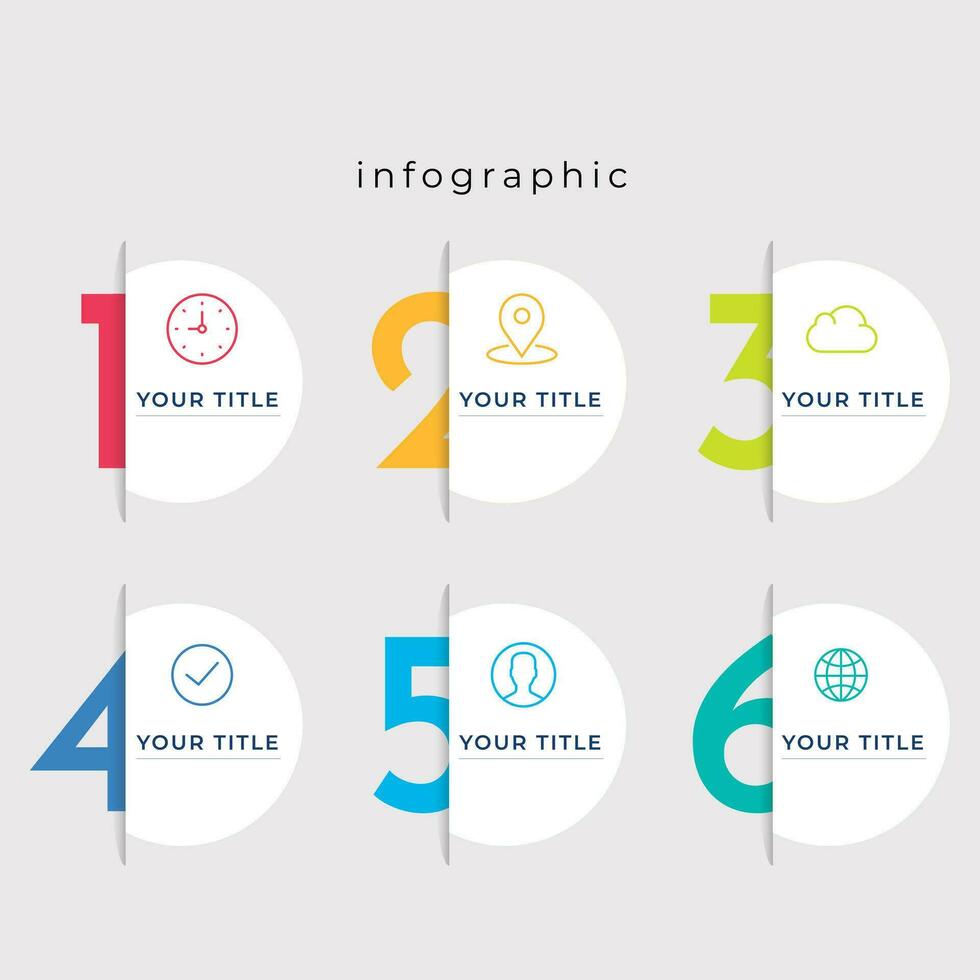 infographic

1 YOUR TITLE

2 YOUR TITLE

3 YOUR TITLE

4 YOUR TITLE

5 YOUR TITLE

6 YOUR TITLE