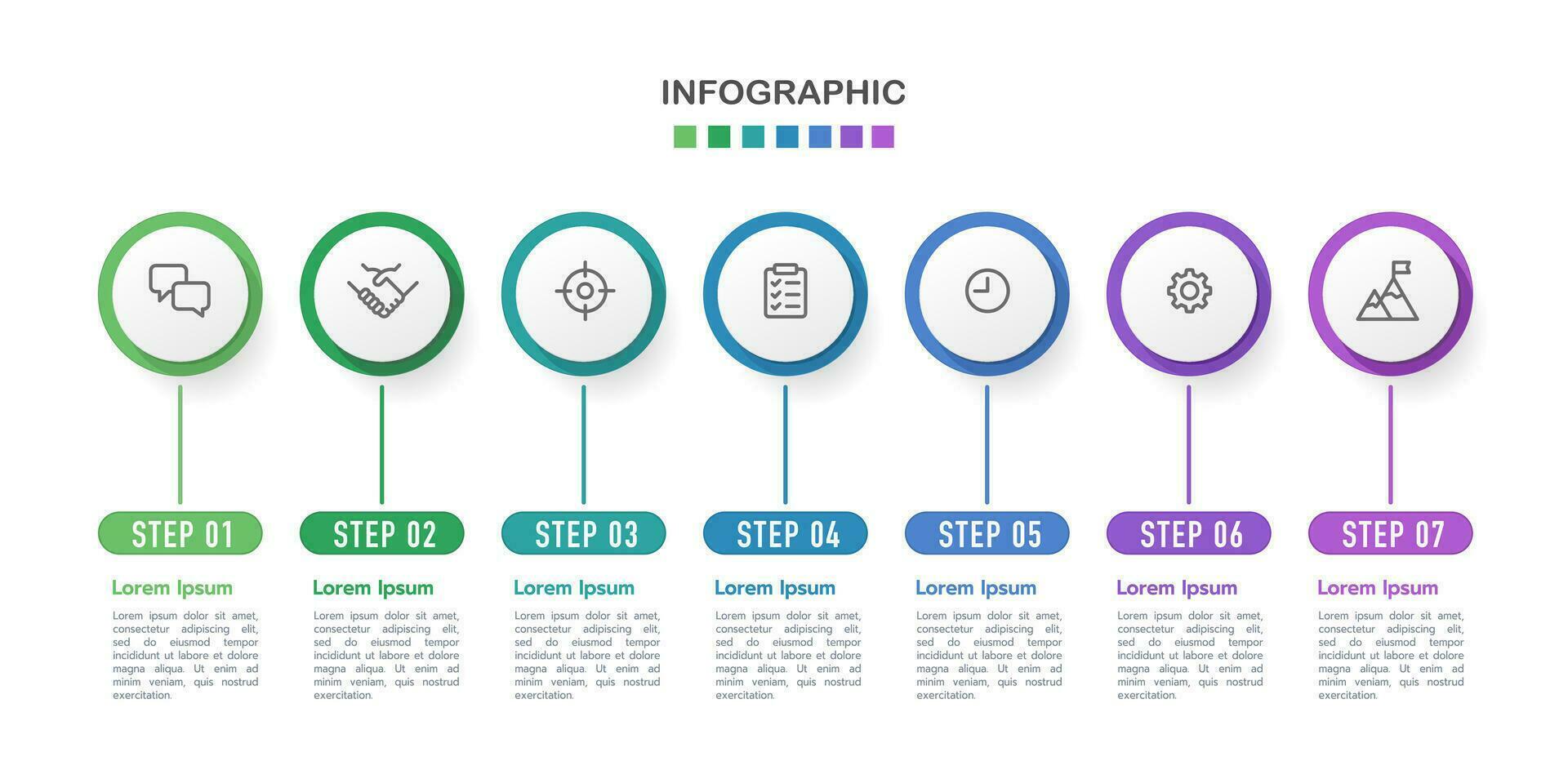 INFOGRAPHIC

STEP 01

Lorem Ipsum

Lorem ipsum dolor sit amet, consectetur adipiscing elit, sed do eiusmod tempor incididunt ut labore et dolore magna aliqua. Ut enim ad minim veniam, quis nostrud exercitation.

STEP 02

Lorem Ipsum

Lorem ipsum dolor sit amet, consectetur adipiscing elit, sed do eiusmod tempor incididunt ut labore et dolore magna aliqua. Ut enim ad minim veniam, quis nostrud exercitation.

STEP 03

Lorem Ipsum

Lorem ipsum dolor sit amet, consectetur adipiscing elit, sed do eiusmod tempor incididunt ut labore et dolore magna aliqua. Ut enim ad minim veniam, quis nostrud exercitation.

STEP 04

Lorem Ipsum

Lorem ipsum dolor sit amet, consectetur adipiscing elit, sed do eiusmod tempor incididunt ut labore et dolore magna aliqua. Ut enim ad minim veniam, quis nostrud exercitation.

STEP 05

Lorem Ipsum

Lorem ipsum dolor sit amet, consectetur adipiscing elit, sed do eiusmod tempor incididunt ut labore et dolore magna aliqua. Ut enim ad minim veniam, quis nostrud exercitation.

STEP 06

Lorem Ipsum

Lorem ipsum dolor sit amet, consectetur adipiscing elit, sed do eiusmod tempor incididunt ut labore et dolore magna aliqua. Ut enim ad minim veniam, quis nostrud exercitation.

STEP 07

Lorem Ipsum

Lorem ipsum dolor sit amet, consectetur adipiscing elit, sed do eiusmod tempor incididunt ut labore et dolore magna aliqua. Ut enim ad minim veniam, quis nostrud exercitation.