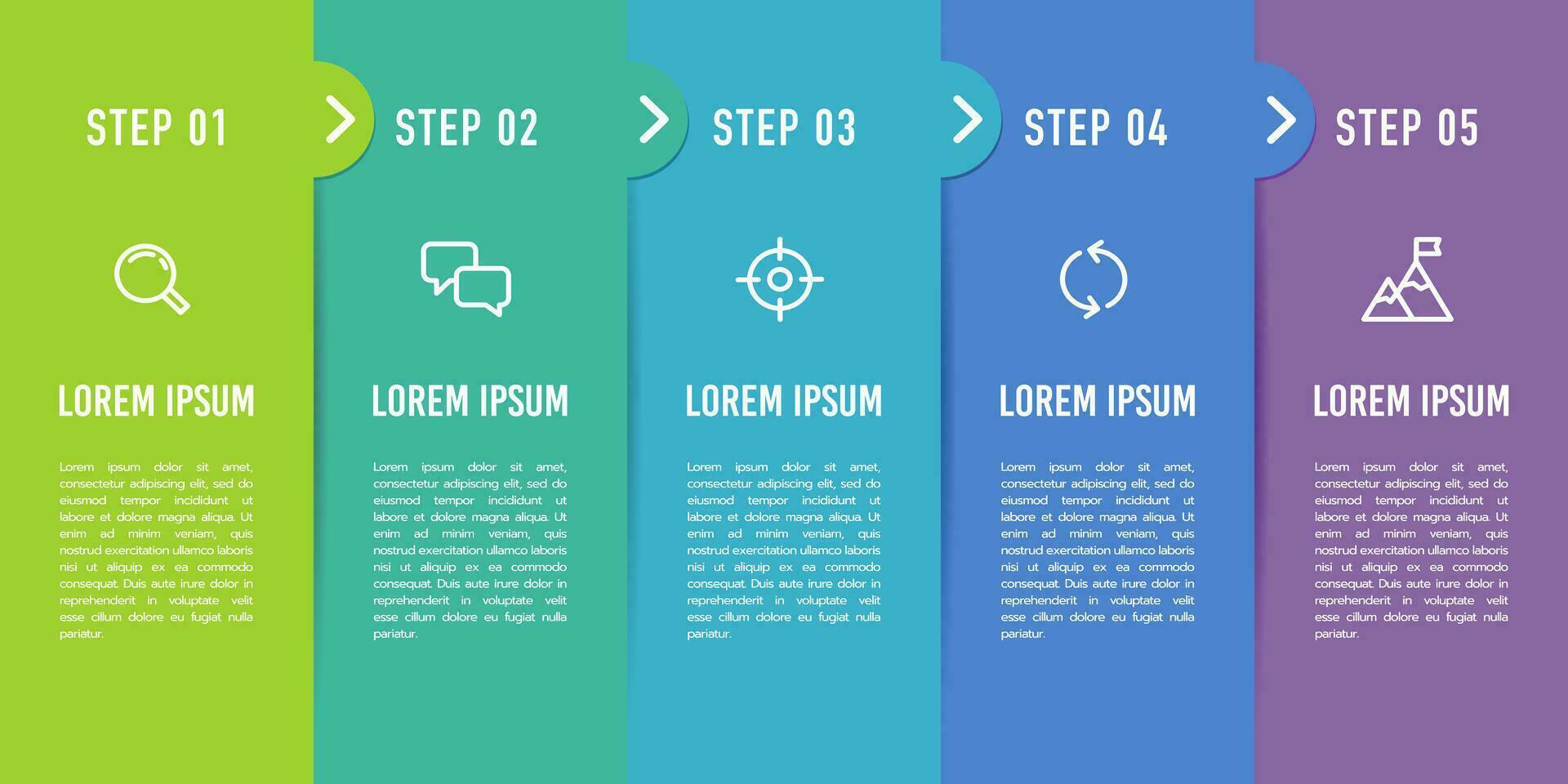 STEP 01

LOREM IPSUM

Lorem ipsum dolor sit amet, consectetur adipiscing elit, sed do eiusmod tempor incididunt ut labore et dolore magna aliqua. Ut enim ad minim veniam, quis nostrud exercitation ullamco laboris nisi ut aliquip ex ea commodo consequat. Duis aute irure dolor in reprehenderit in voluptate velit esse cillum dolore eu fugiat nulla pariatur.

STEP 02

LOREM IPSUM

Lorem ipsum dolor sit amet, consectetur adipiscing elit, sed do eiusmod tempor incididunt ut labore et dolore magna aliqua. Ut enim ad minim veniam, quis nostrud exercitation ullamco laboris nisi ut aliquip ex ea commodo consequat. Duis aute irure dolor in reprehenderit in voluptate velit esse cillum dolore eu fugiat nulla pariatur.

STEP 03

LOREM IPSUM

Lorem ipsum dolor sit amet, consectetur adipiscing elit, sed do eiusmod tempor incididunt ut labore et dolore magna aliqua. Ut enim ad minim veniam, quis nostrud exercitation ullamco laboris nisi ut aliquip ex ea commodo consequat. Duis aute irure dolor in reprehenderit in voluptate velit esse cillum dolore eu fugiat nulla pariatur.

STEP 04

LOREM IPSUM

Lorem ipsum dolor sit amet, consectetur adipiscing elit, sed do eiusmod tempor incididunt ut labore et dolore magna aliqua. Ut enim ad minim veniam, quis nostrud exercitation ullamco laboris nisi ut aliquip ex ea commodo consequat. Duis aute irure dolor in reprehenderit in voluptate velit esse cillum dolore eu fugiat nulla pariatur.

STEP 05

LOREM IPSUM

Lorem ipsum dolor sit amet, consectetur adipiscing elit, sed do eiusmod tempor incididunt ut labore et dolore magna aliqua. Ut enim ad minim veniam, quis nostrud exercitation ullamco laboris nisi ut aliquip ex ea commodo consequat. Duis aute irure dolor in reprehenderit in voluptate velit esse cillum dolore eu fugiat nulla pariatur.