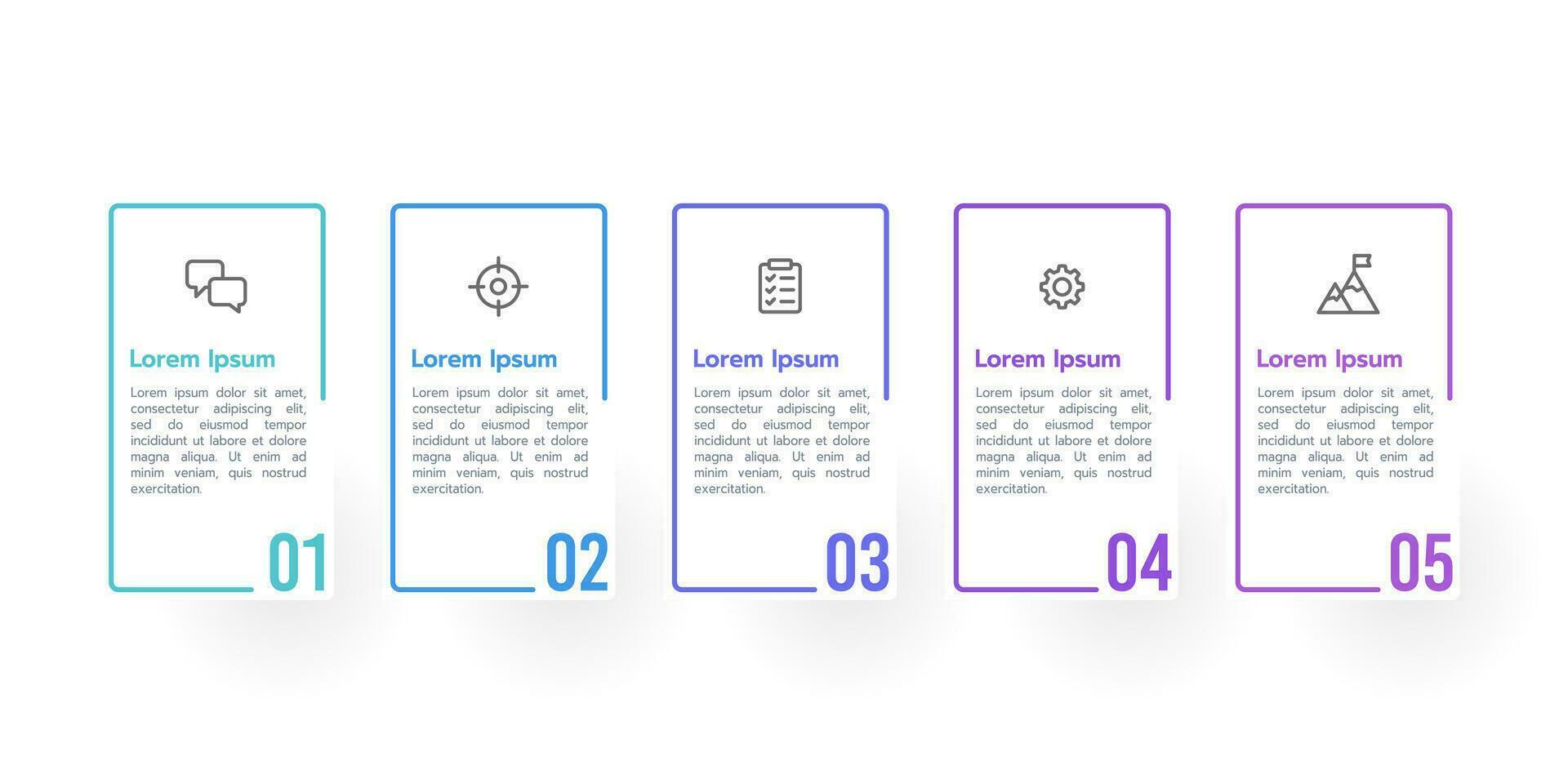 Lorem Ipsum

Lorem ipsum dolor sit amet, consectetur adipiscing elit, sed do eiusmod tempor incididunt ut labore et dolore magna aliqua. Ut enim ad minim veniam, quis nostrud exercitation.

01

Lorem Ipsum

Lorem ipsum dolor sit amet, consectetur adipiscing elit, sed do eiusmod tempor incididunt ut labore et dolore magna aliqua. Ut enim ad minim veniam, quis nostrud exercitation.

02

Lorem Ipsum

Lorem ipsum dolor sit amet, consectetur adipiscing elit, sed do eiusmod tempor incididunt ut labore et dolore magna aliqua. Ut enim ad minim veniam, quis nostrud exercitation.

03

Lorem Ipsum

Lorem ipsum dolor sit amet, consectetur adipiscing elit, sed do eiusmod tempor incididunt ut labore et dolore magna aliqua. Ut enim ad minim veniam, quis nostrud exercitation.

04

Lorem Ipsum

Lorem ipsum dolor sit amet, consectetur adipiscing elit, sed do eiusmod tempor incididunt ut labore et dolore magna aliqua. Ut enim ad minim veniam, quis nostrud exercitation.

05