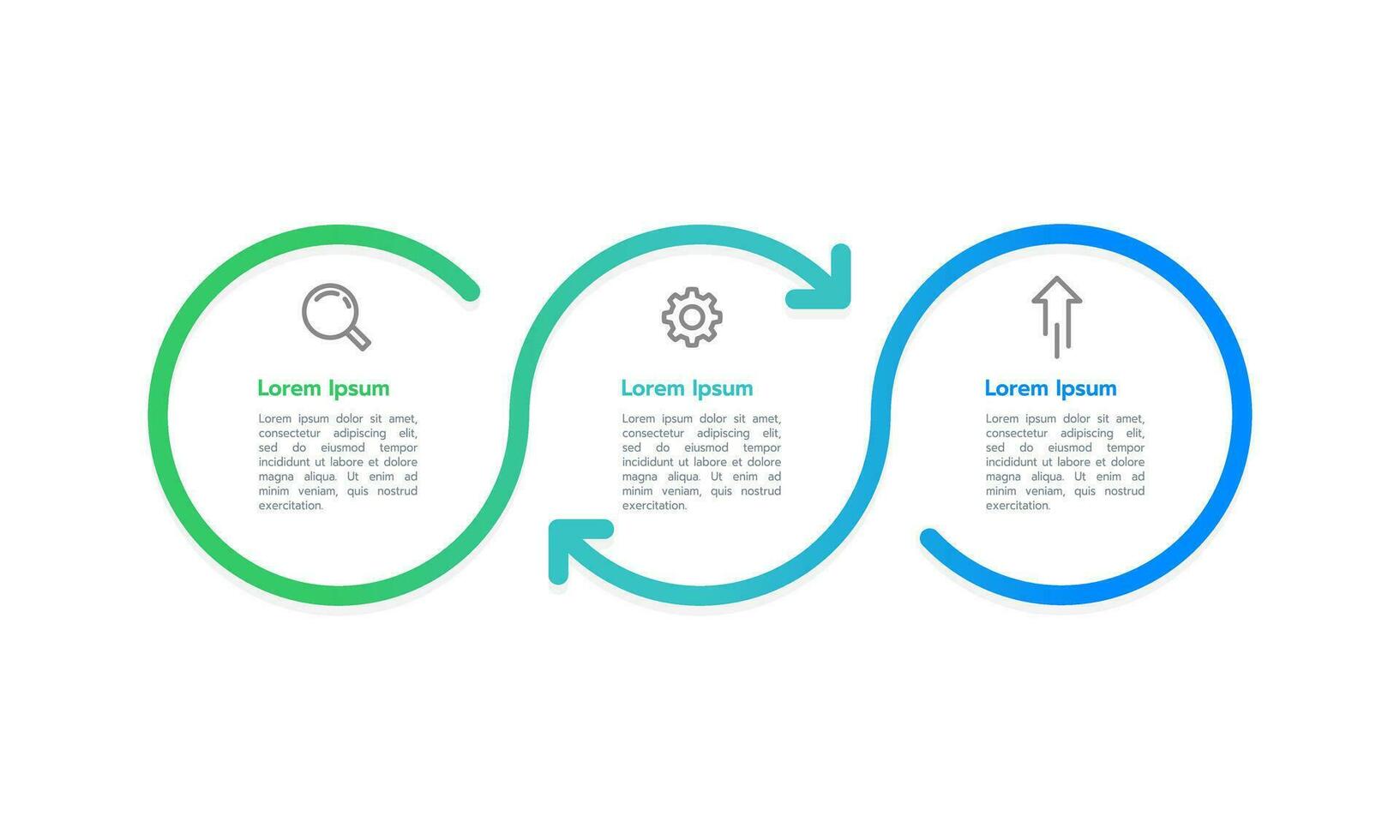 Lorem Ipsum

Lorem ipsum dolor sit amet, consectetur adipiscing elit, sed do eiusmod tempor incididunt ut labore et dolore magna aliqua. Ut enim ad minim veniam, quis nostrud exercitation.

Lorem Ipsum

Lorem ipsum dolor sit amet, consectetur adipiscing elit, sed do eiusmod tempor incididunt ut labore et dolore magna aliqua. Ut enim ad minim veniam, quis nostrud exercitation.

Lorem Ipsum

Lorem ipsum dolor sit amet, consectetur adipiscing elit, sed do eiusmod tempor incididunt ut labore et dolore magna aliqua. Ut enim ad minim veniam, quis nostrud exercitation.