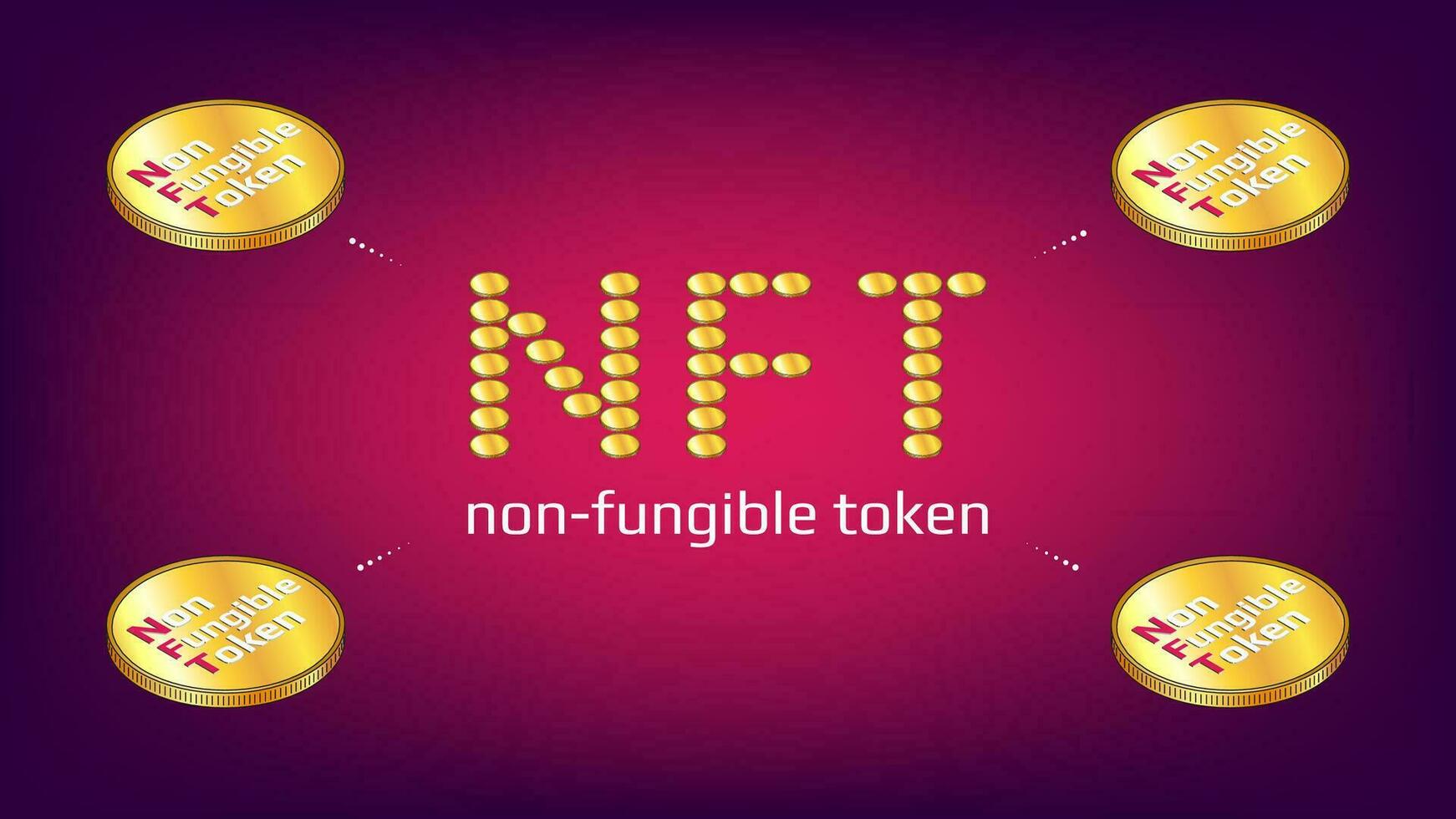 Non
Fungible
Token

Non
Fungible
Token

NFT
non-fungible token

Non
Fungible
Token

Non
Fungible
Token