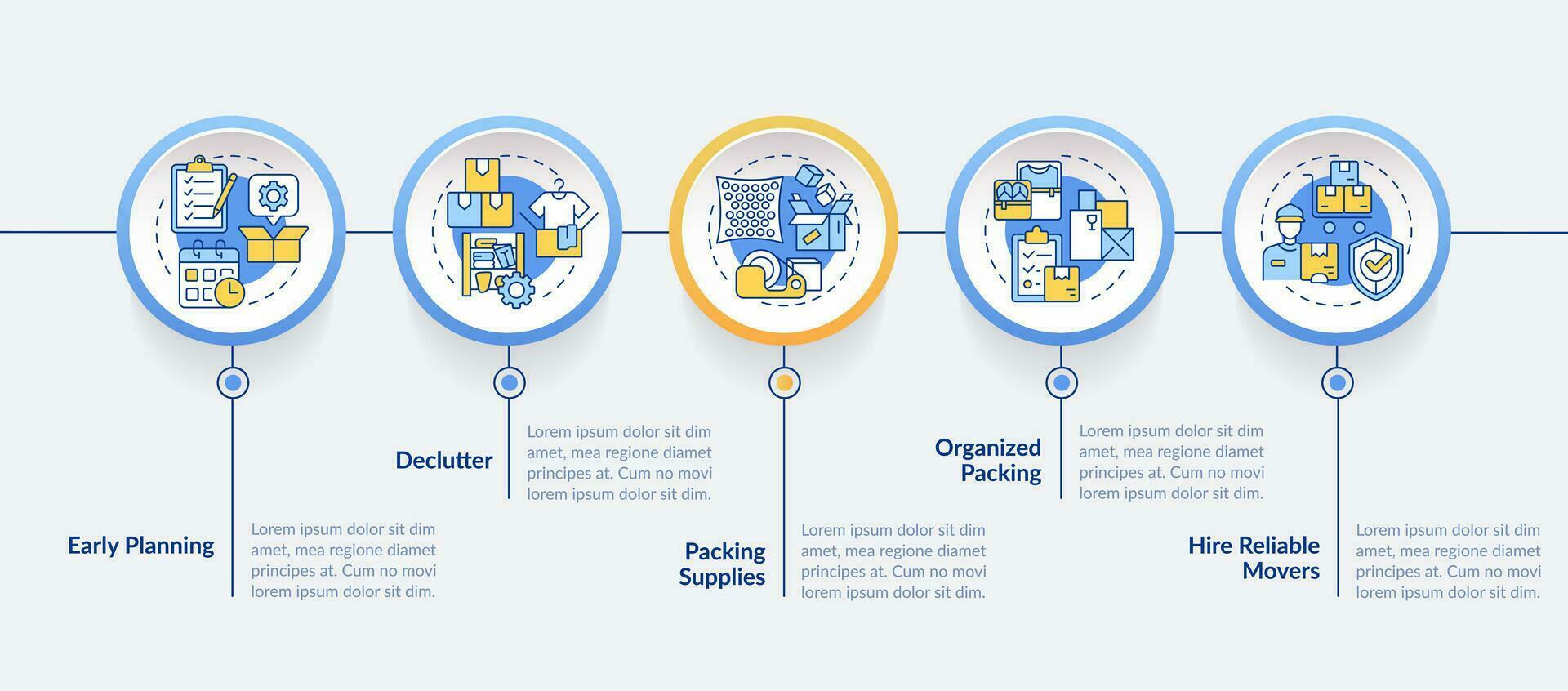 Early Planning

Lorem ipsum dolor sit dim amet, mea regione diamet principes at. Cum no movi lorem ipsum dolor sit dim.

Declutter

Lorem ipsum dolor sit dim amet, mea regione diamet principes at. Cum no movi lorem ipsum dolor sit dim.

Packing Supplies

Lorem ipsum dolor sit dim amet, mea regione diamet principes at. Cum no movi lorem ipsum dolor sit dim.

Organized Packing

Lorem ipsum dolor sit dim amet, mea regione diamet principes at. Cum no movi lorem ipsum dolor sit dim.

Hire Reliable Movers

Lorem ipsum dolor sit dim amet, mea regione diamet principes at. Cum no movi lorem ipsum dolor sit dim.