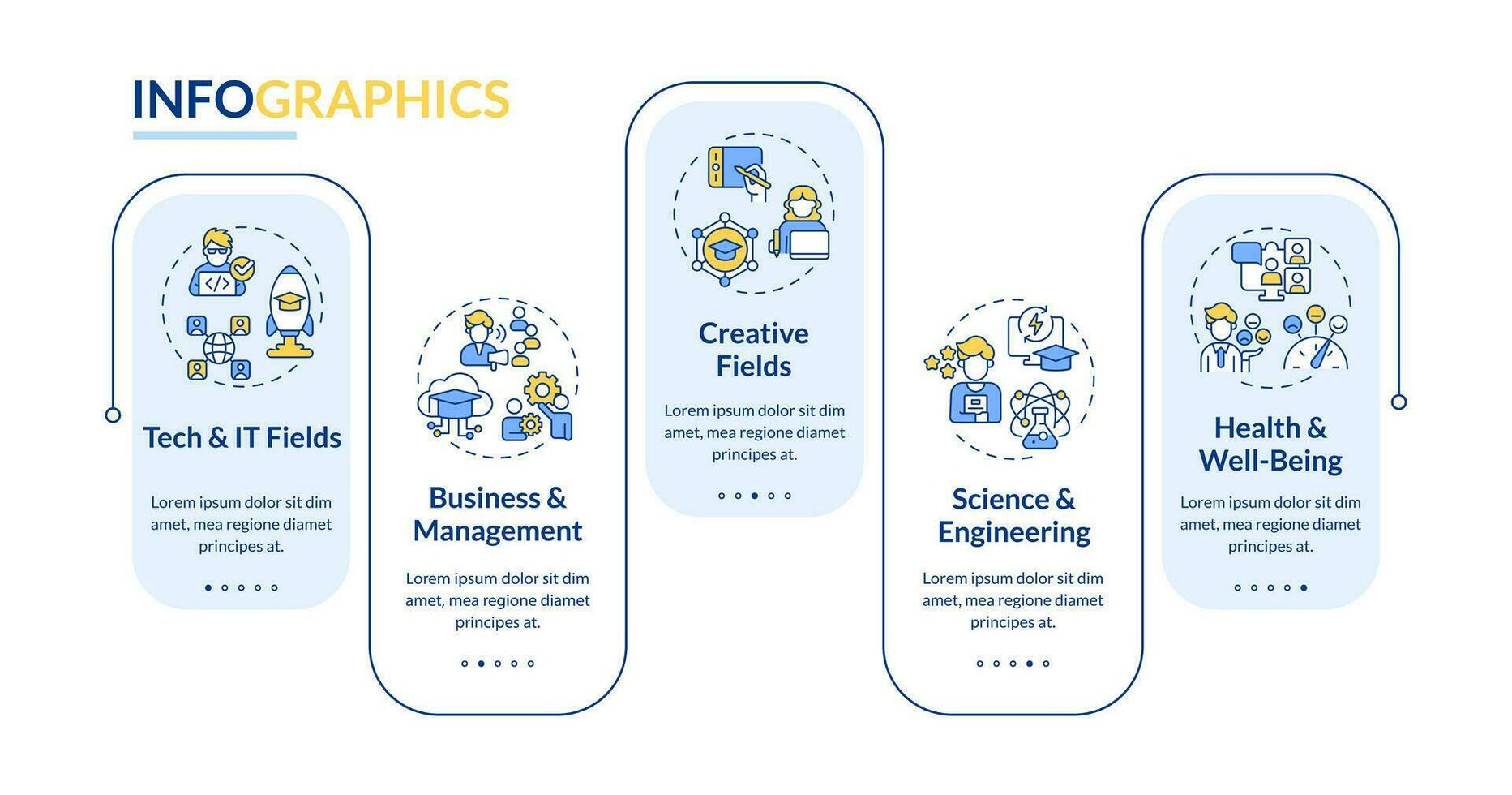 INFOGRAPHICS

Tech & IT Fields

Lorem ipsum dolor sit dim amet, mea regione diamet principes at.

Business & Management

Lorem ipsum dolor sit dim amet, mea regione diamet principes at.

Creative Fields

Lorem ipsum dolor sit dim amet, mea regione diamet principes at.

Science & Engineering

Lorem ipsum dolor sit dim amet, mea regione diamet principes at.

Health & Well-Being

Lorem ipsum dolor sit dim amet, mea regione diamet principes at.