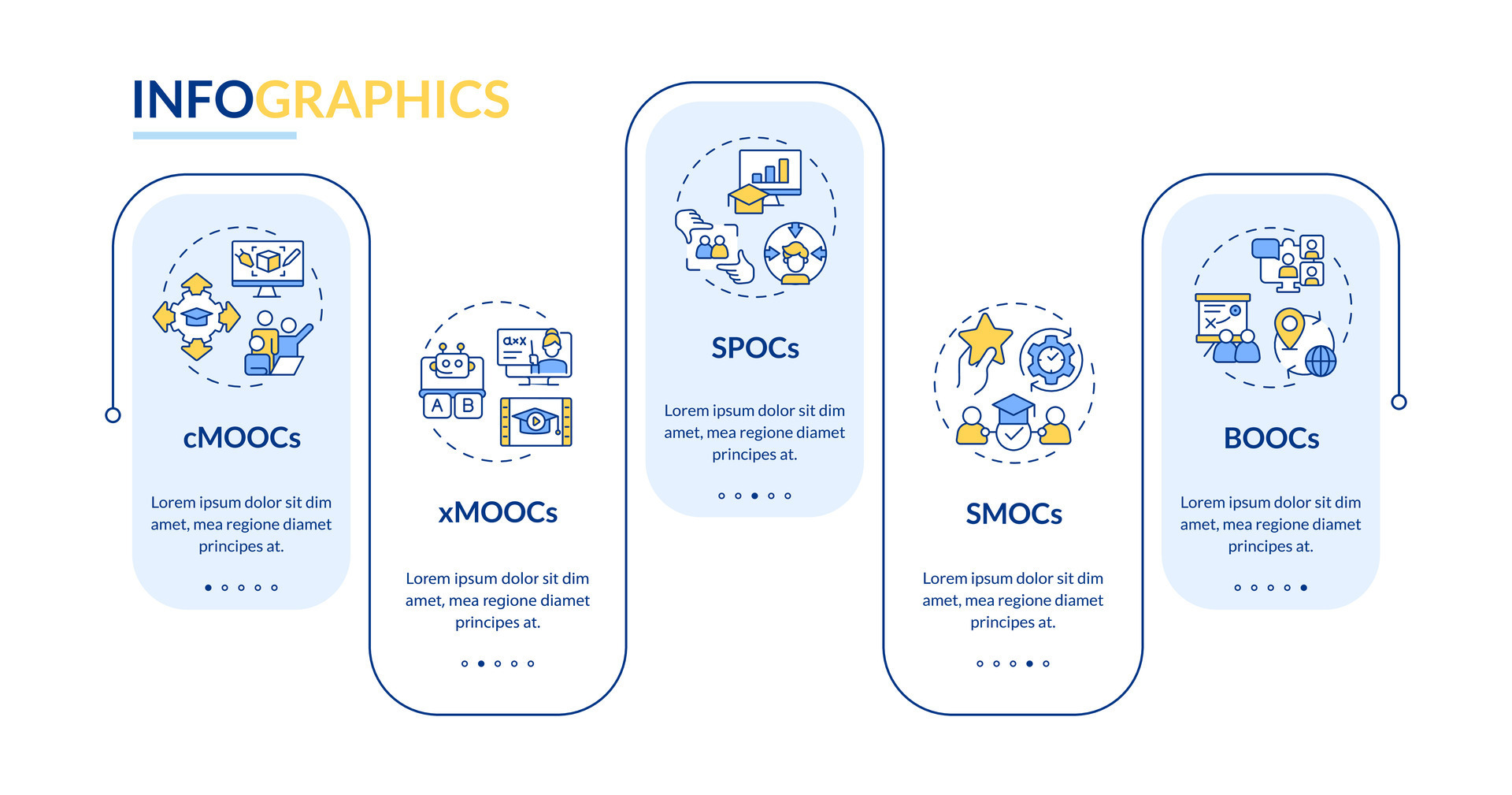 INFOGRAPHICS

cMOOCs

Lorem ipsum dolor sit dim amet, mea regione diamet principes at.

a×x

A B

xMOOCs

Lorem ipsum dolor sit dim amet, mea regione diamet principes at.

SPOCs

Lorem ipsum dolor sit dim amet, mea regione diamet principes at.

SMOCs

Lorem ipsum dolor sit dim amet, mea regione diamet principes at.

BOOCs

Lorem ipsum dolor sit dim amet, mea regione diamet principes at.