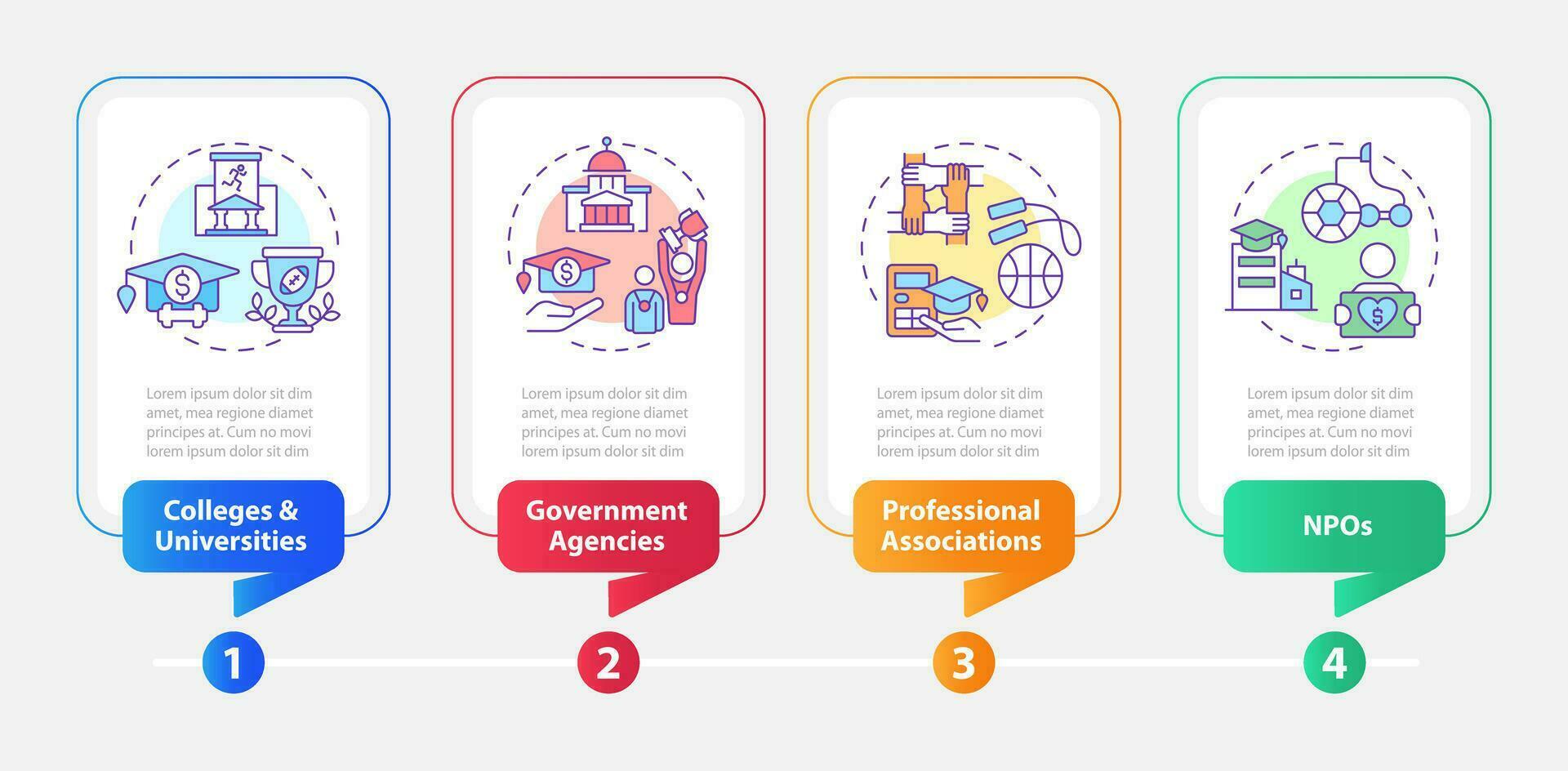 Lorem ipsum dolor sit dim amet, mea regione diamet principes at. Cum no movi lorem ipsum dolor sit dim

Colleges & Universities

1

Lorem ipsum dolor sit dim amet, mea regione diamet principes at. Cum no movi lorem ipsum dolor sit dim

Government Agencies

2

Lorem ipsum dolor sit dim amet, mea regione diamet principes at. Cum no movi lorem ipsum dolor sit dim

Professional Associations

3

Lorem ipsum dolor sit dim amet, mea regione diamet principes at. Cum no movi lorem ipsum dolor sit dim

NPOs

4