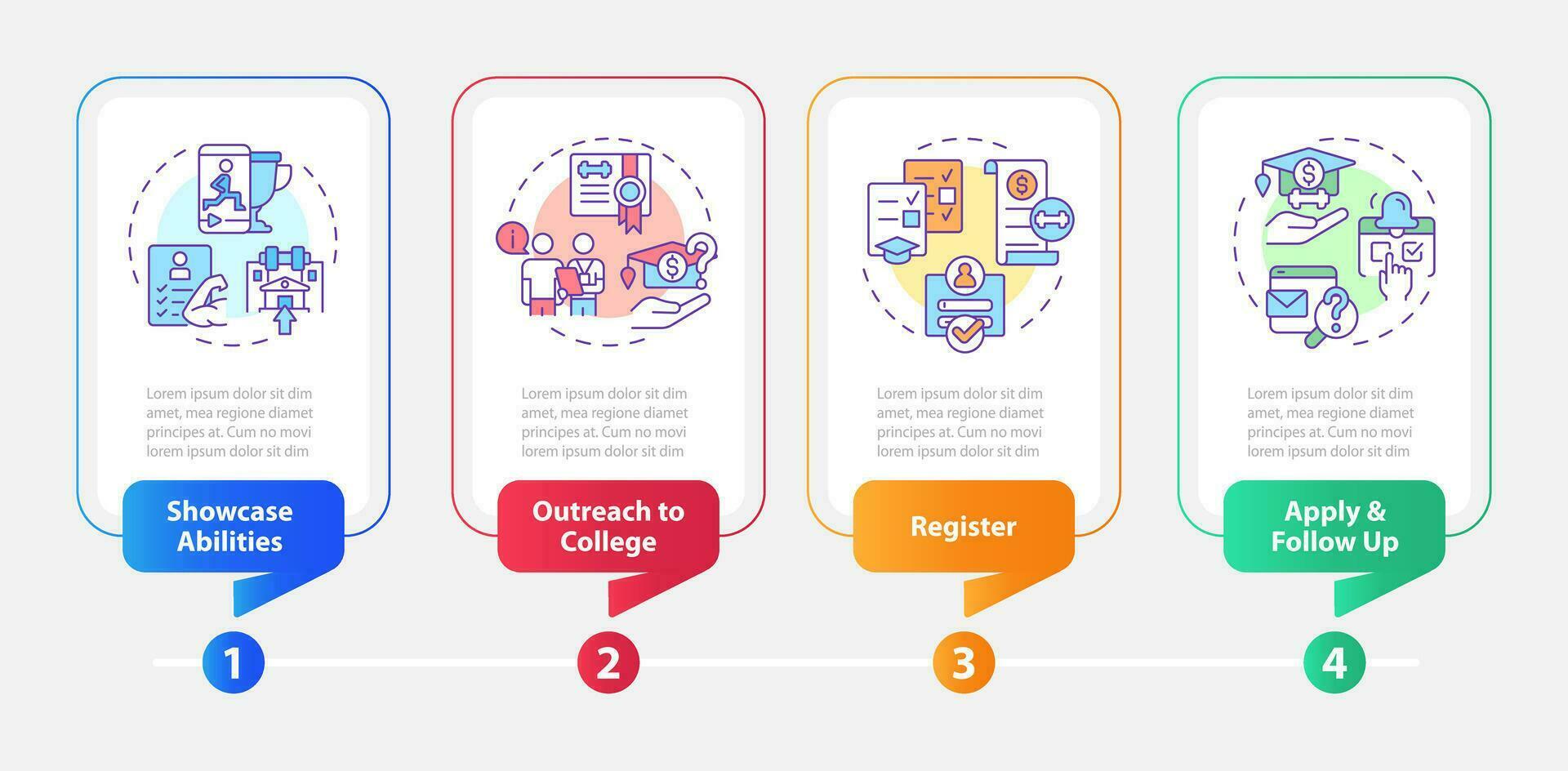 Lorem ipsum dolor sit dim amet, mea regione diamet principes at. Cum no movi lorem ipsum dolor sit dim

Showcase Abilities

1

Lorem ipsum dolor sit dim amet, mea regione diamet principes at. Cum no movi lorem ipsum dolor sit dim

Outreach to College

2

Lorem ipsum dolor sit dim amet, mea regione diamet principes at. Cum no movi lorem ipsum dolor sit dim

Register

3

Lorem ipsum dolor sit dim amet, mea regione diamet principes at. Cum no movi lorem ipsum dolor sit dim

Apply & Follow Up

4