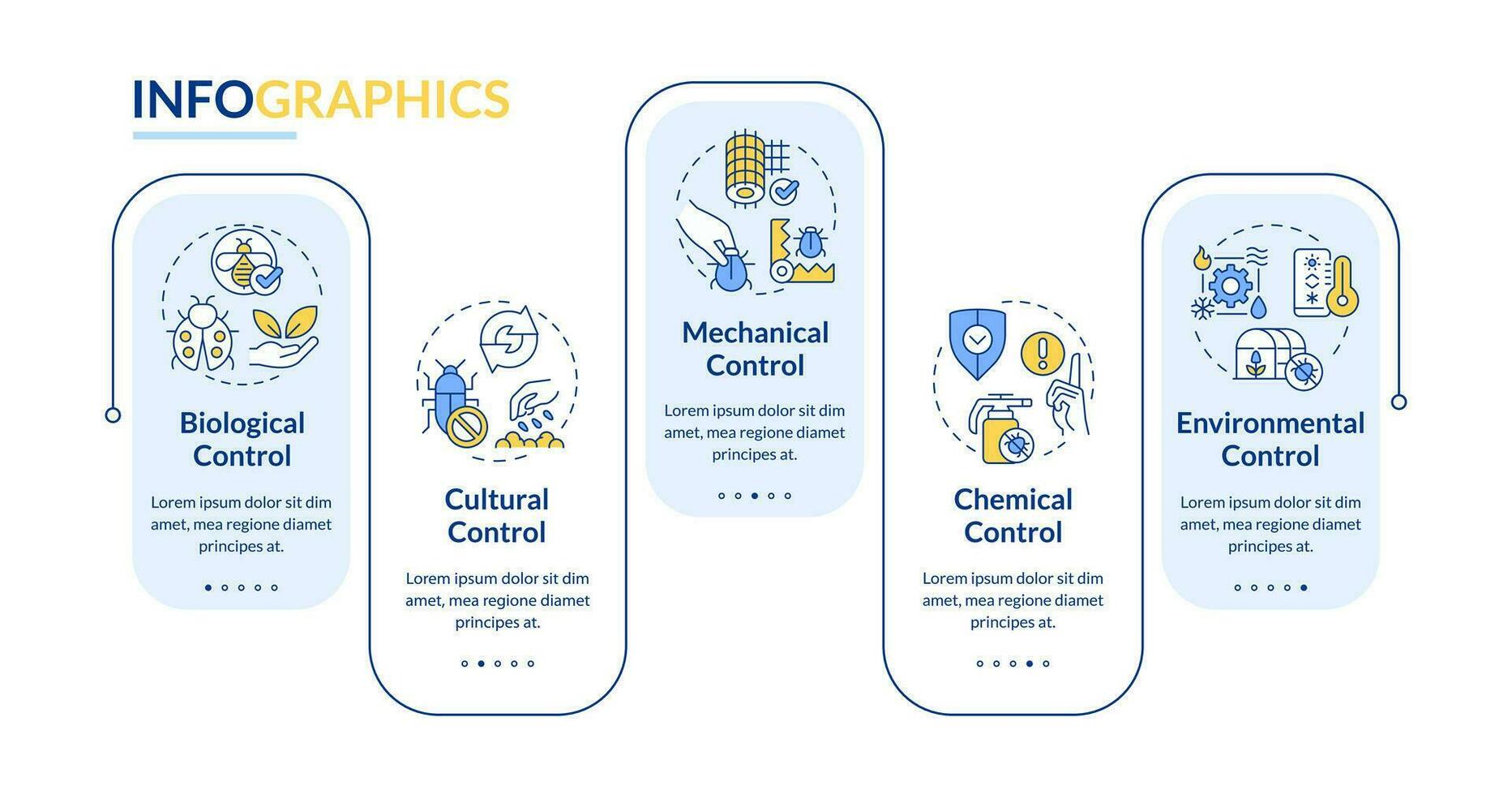 INFOGRAPHICS

Biological Control

Lorem ipsum dolor sit dim amet, mea regione diamet principes at.

Cultural Control

Lorem ipsum dolor sit dim amet, mea regione diamet principes at.

Mechanical Control

Lorem ipsum dolor sit dim amet, mea regione diamet principes at.

Chemical Control

Lorem ipsum dolor sit dim amet, mea regione diamet principes at.

Environmental Control

Lorem ipsum dolor sit dim amet, mea regione diamet principes at.