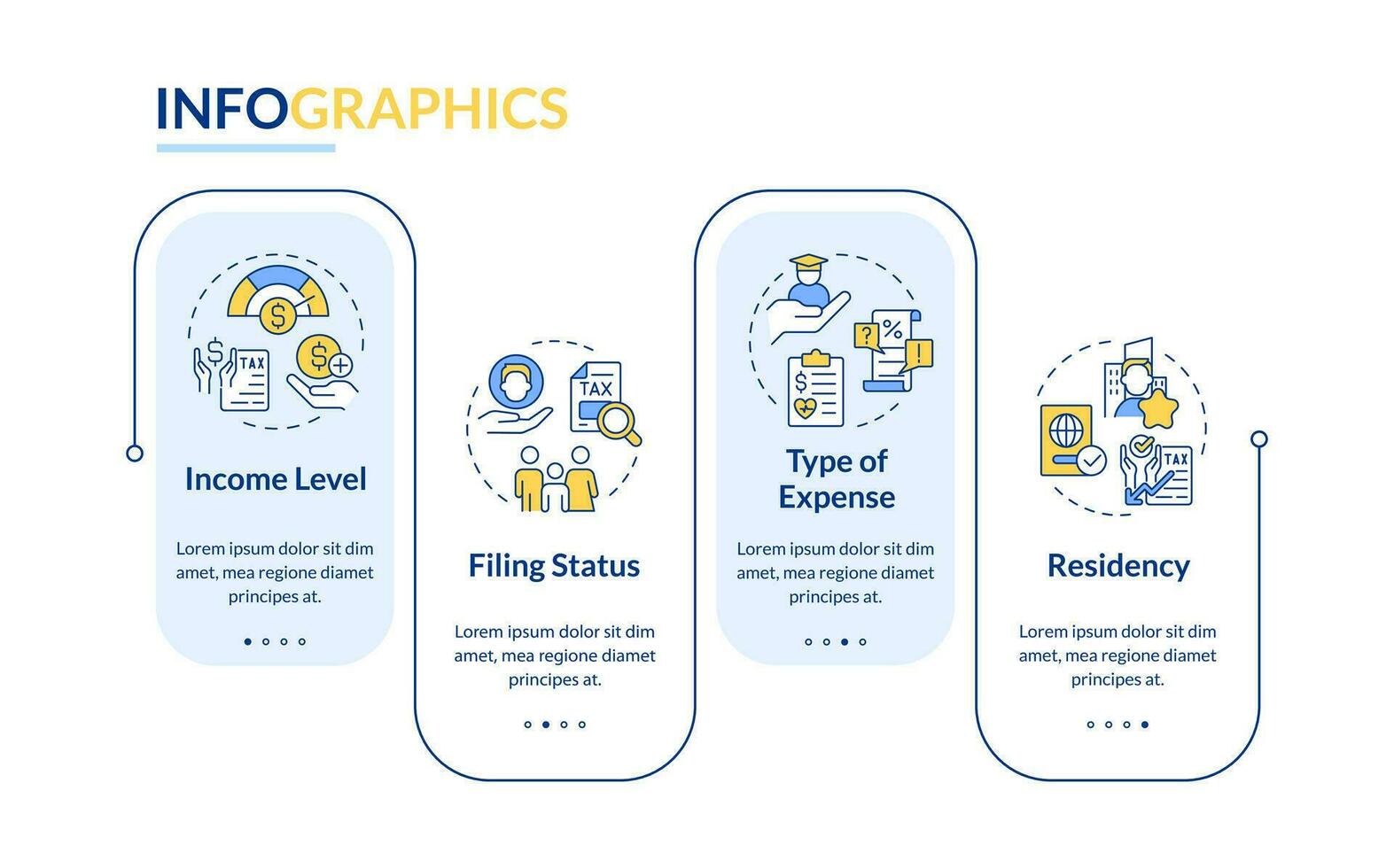 INFOGRAPHICS

TAX

Income Level

Lorem ipsum dolor sit dim amet, mea regione diamet principes at.

TAX

Filing Status

Lorem ipsum dolor sit dim amet, mea regione diamet principes at.

Type of Expense

Lorem ipsum dolor sit dim amet, mea regione diamet principes at.

TAX

Residency

Lorem ipsum dolor sit dim amet, mea regione diamet principes at.