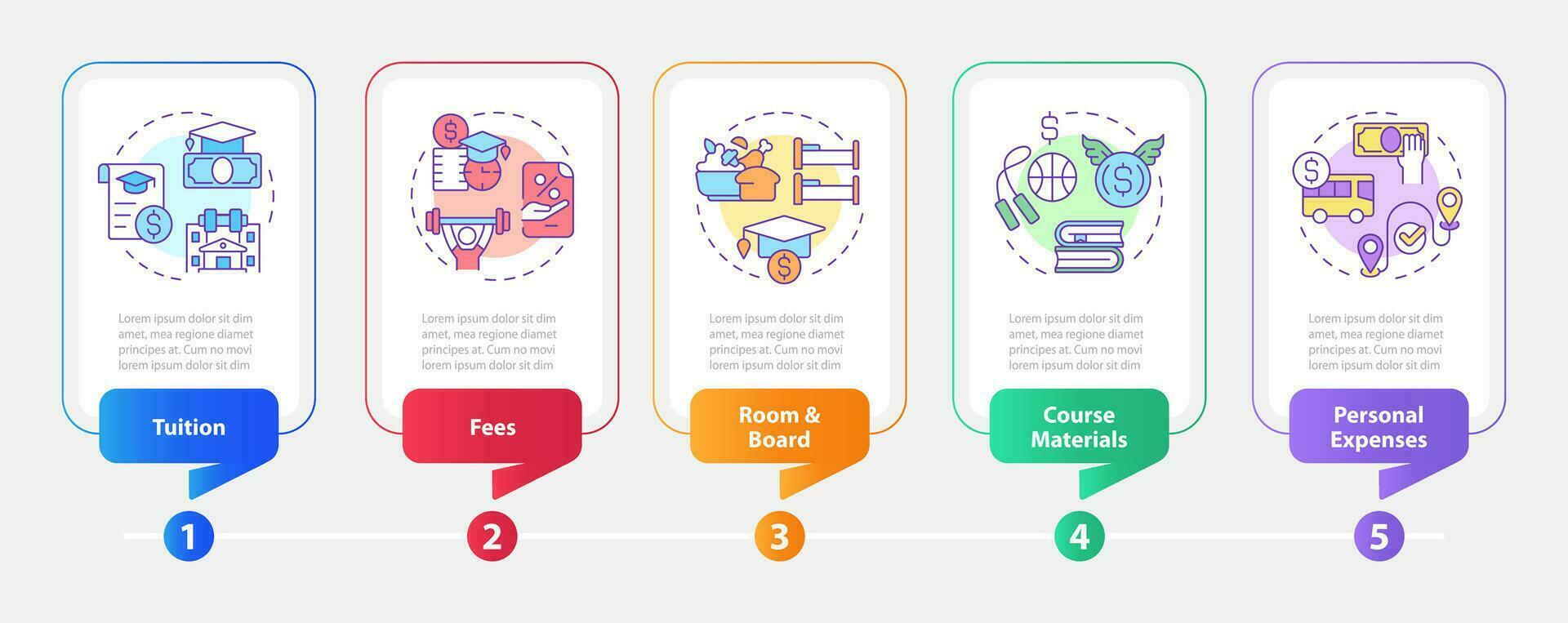 Lorem ipsum dolor sit dim amet, mea regione diamet principes at. Cum no movi lorem ipsum dolor sit dim

Tuition

1

Lorem ipsum dolor sit dim amet, mea regione diamet principes at. Cum no movi lorem ipsum dolor sit dim

Fees

2

Lorem ipsum dolor sit dim amet, mea regione diamet principes at. Cum no movi lorem ipsum dolor sit dim

Room & Board

3

Lorem ipsum dolor sit dim amet, mea regione diamet principes at. Cum no movi lorem ipsum dolor sit dim

Course Materials

4

Lorem ipsum dolor sit dim amet, mea regione diamet principes at. Cum no movi lorem ipsum dolor sit dim

Personal Expenses

5