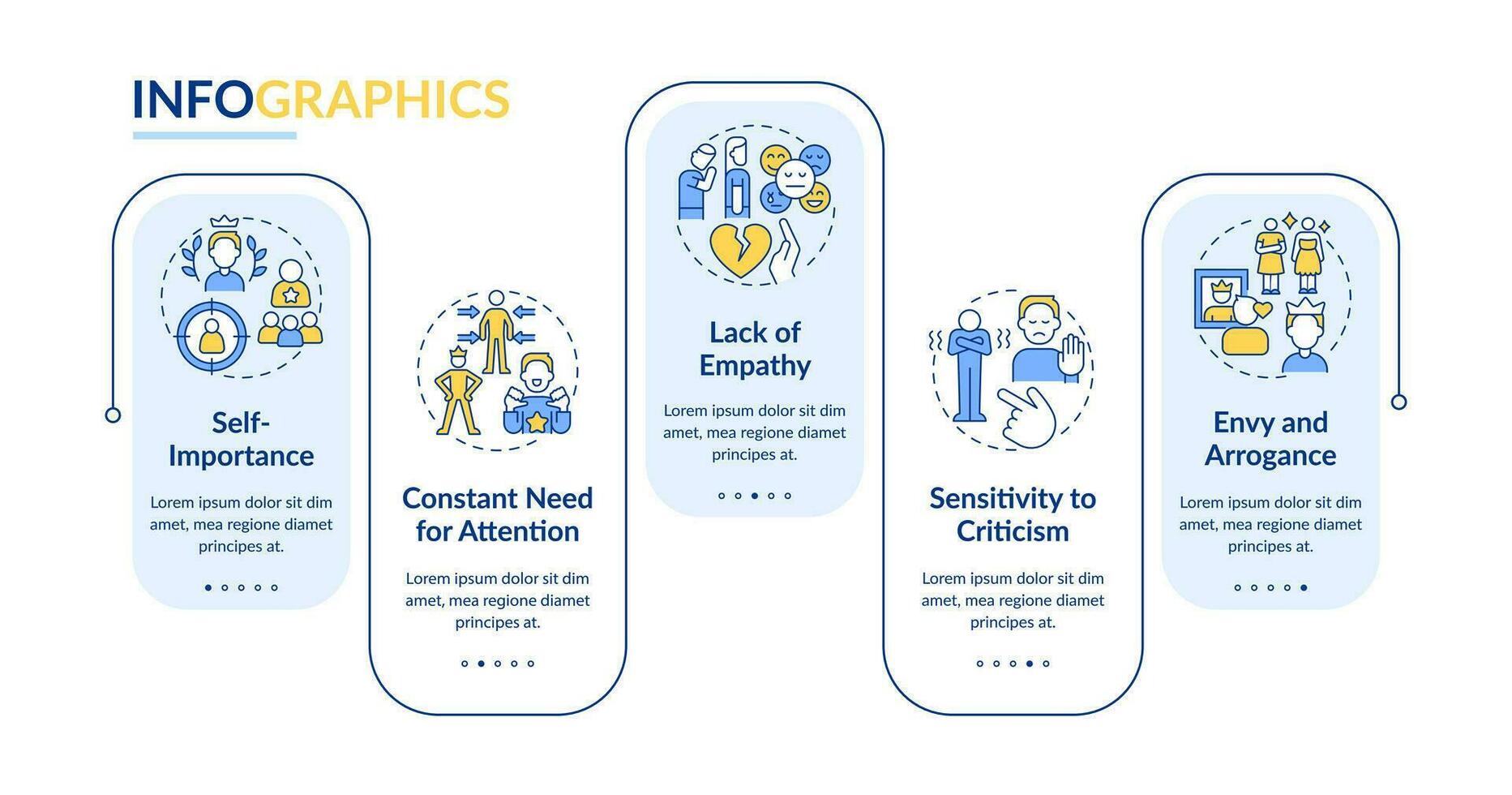 INFOGRAPHICS

Self-Importance

Lorem ipsum dolor sit dim amet, mea regione diamet principes at.

Constant Need for Attention

Lorem ipsum dolor sit dim amet, mea regione diamet principes at.

Lack of Empathy

Lorem ipsum dolor sit dim amet, mea regione diamet principes at.

Sensitivity to Criticism

Lorem ipsum dolor sit dim amet, mea regione diamet principes at.

Envy and Arrogance

Lorem ipsum dolor sit dim amet, mea regione diamet principes at.