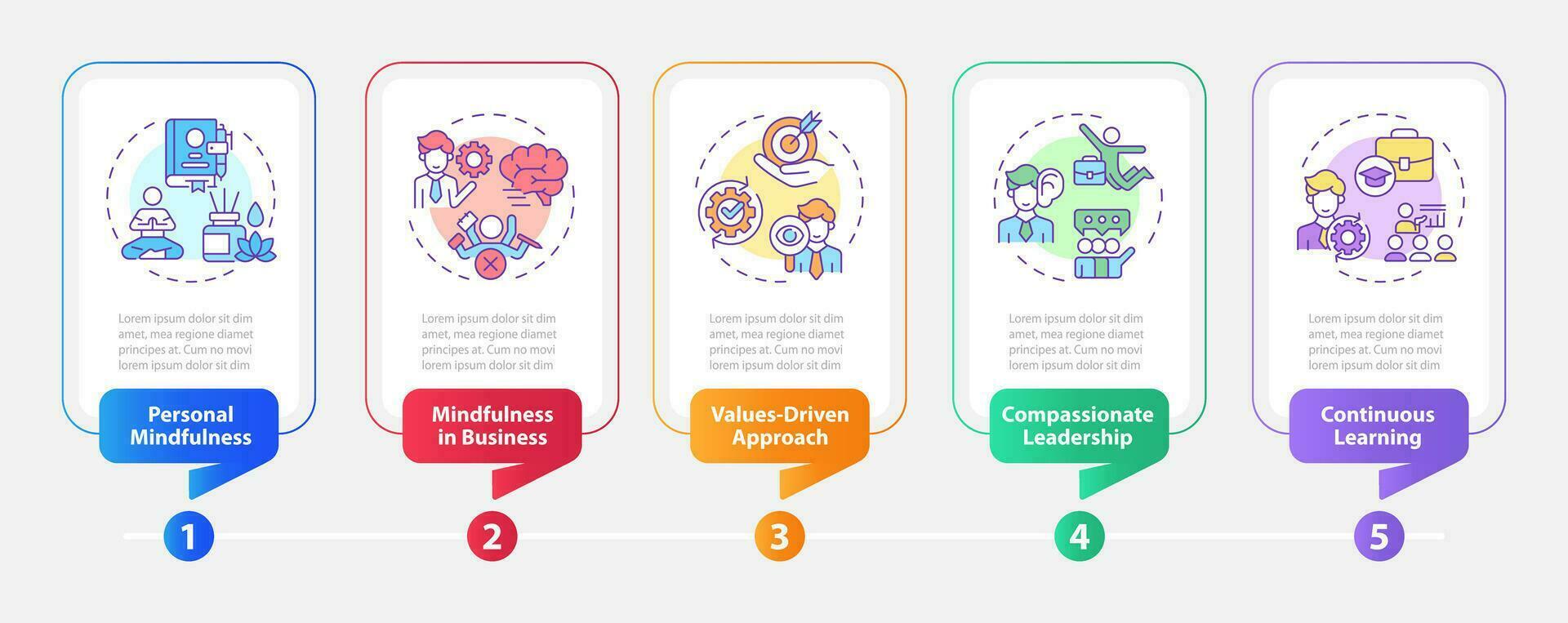 Lorem ipsum dolor sit dim amet, mea regione diamet principes at. Cum no movi lorem ipsum dolor sit dim

Personal Mindfulness

1

Lorem ipsum dolor sit dim amet, mea regione diamet principes at. Cum no movi lorem ipsum dolor sit dim

Mindfulness in Business

2

Lorem ipsum dolor sit dim amet, mea regione diamet principes at. Cum no movi lorem ipsum dolor sit dim

Values-Driven Approach

3

Lorem ipsum dolor sit dim amet, mea regione diamet principes at. Cum no movi lorem ipsum dolor sit dim

Compassionate Leadership

4

Lorem ipsum dolor sit dim amet, mea regione diamet principes at. Cum no movi lorem ipsum dolor sit dim

Continuous Learning

5