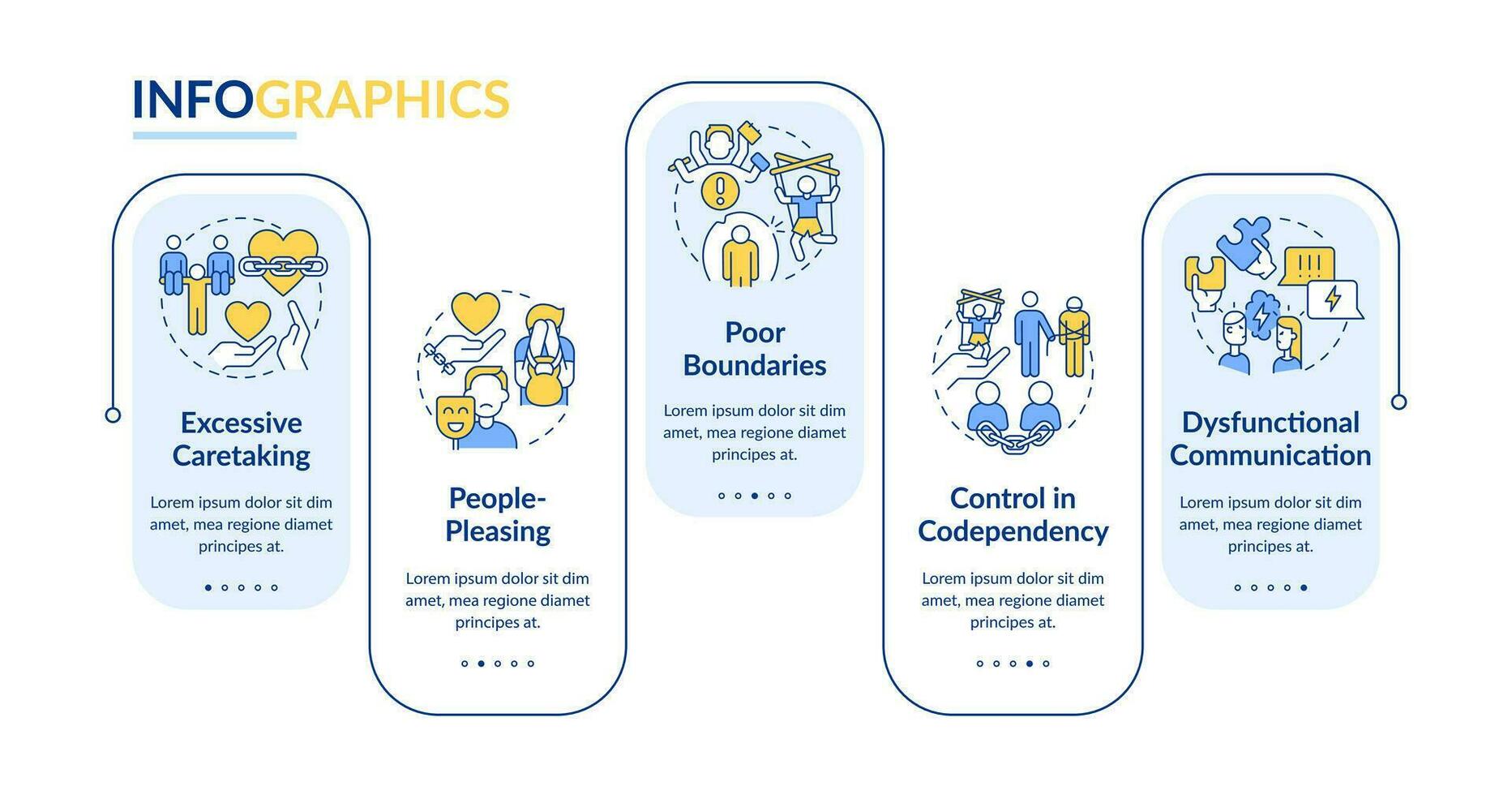 INFOGRAPHICS

Excessive Caretaking

Lorem ipsum dolor sit dim amet, mea regione diamet principes at.

People-Pleasing

Lorem ipsum dolor sit dim amet, mea regione diamet principes at.

Poor Boundaries

Lorem ipsum dolor sit dim amet, mea regione diamet principes at.

Control in Codependency

Lorem ipsum dolor sit dim amet, mea regione diamet principes at.

Dysfunctional Communication

Lorem ipsum dolor sit dim amet, mea regione diamet principes at.