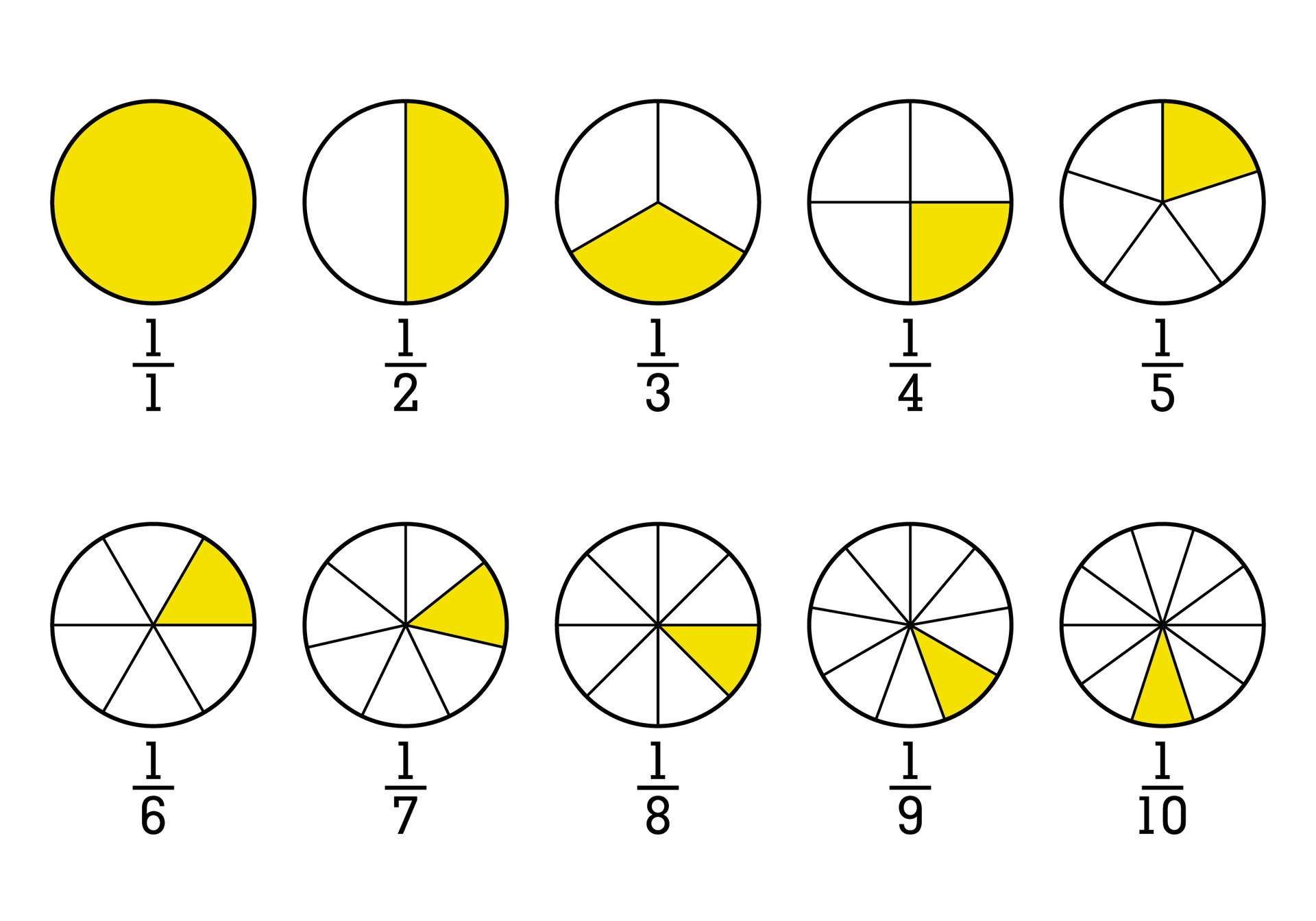 $\frac{1}{1}$ $\frac{1}{2}$ $\frac{1}{3}$ $\frac{1}{4}$ $\frac{1}{5}$

$\frac{1}{6}$ $\frac{1}{7}$ $\frac{1}{8}$ $\frac{1}{9}$ $\frac{1}{10}$