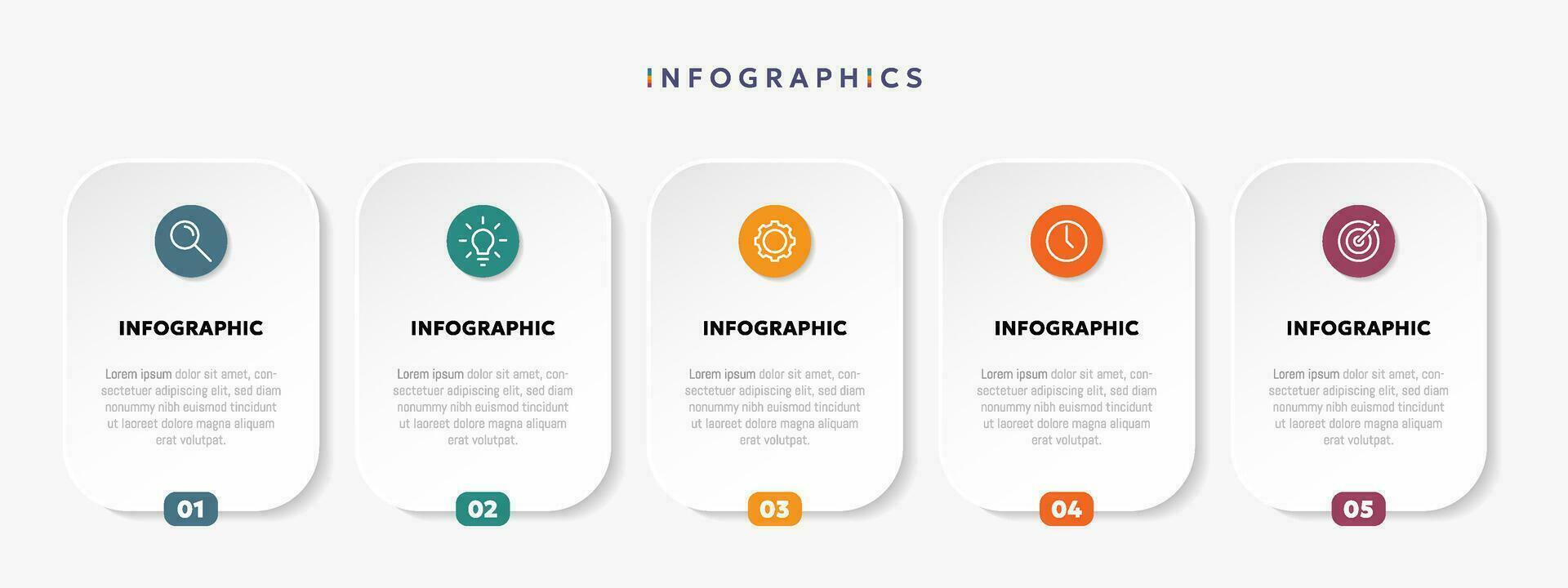 INFOGRAPHICS

INFOGRAPHIC

Lorem ipsum dolor sit amet, consectetuer adipiscing elit, sed diam nonummy nibh euismod tincidunt ut laoreet dolore magna aliquam erat volutpat.

01

INFOGRAPHIC

Lorem ipsum dolor sit amet, consectetuer adipiscing elit, sed diam nonummy nibh euismod tincidunt ut laoreet dolore magna aliquam erat volutpat.

02

INFOGRAPHIC

Lorem ipsum dolor sit amet, consectetuer adipiscing elit, sed diam nonummy nibh euismod tincidunt ut laoreet dolore magna aliquam erat volutpat.

03

INFOGRAPHIC

Lorem ipsum dolor sit amet, consectetuer adipiscing elit, sed diam nonummy nibh euismod tincidunt ut laoreet dolore magna aliquam erat volutpat.

04

INFOGRAPHIC

Lorem ipsum dolor sit amet, consectetuer adipiscing elit, sed diam nonummy nibh euismod tincidunt ut laoreet dolore magna aliquam erat volutpat.

05