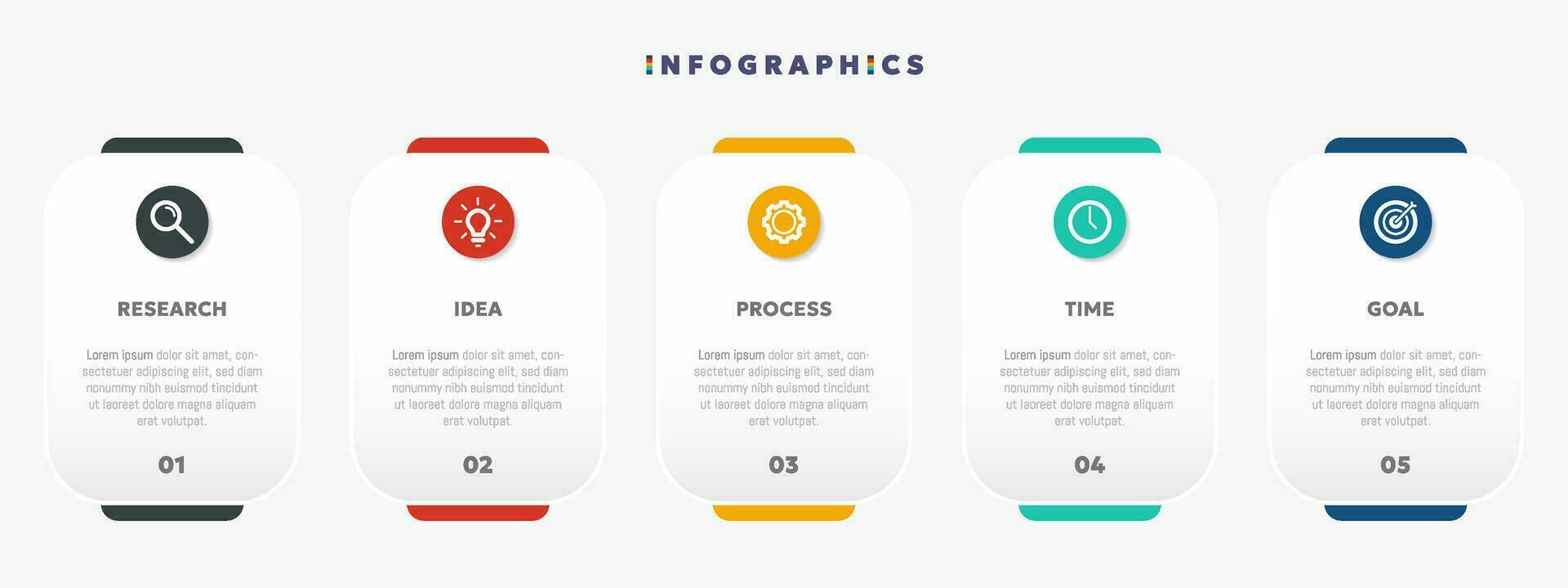 INFOGRAPHICS

RESEARCH

Lorem ipsum dolor sit amet, consectetuer adipiscing elit, sed diam nonummy nibh euismod tincidunt ut laoreet dolore magna aliquam erat volutpat.

01

IDEA

Lorem ipsum dolor sit amet, consectetuer adipiscing elit, sed diam nonummy nibh euismod tincidunt ut laoreet dolore magna aliquam erat volutpat.

02

PROCESS

Lorem ipsum dolor sit amet, consectetuer adipiscing elit, sed diam nonummy nibh euismod tincidunt ut laoreet dolore magna aliquam erat volutpat.

03

TIME

Lorem ipsum dolor sit amet, consectetuer adipiscing elit, sed diam nonummy nibh euismod tincidunt ut laoreet dolore magna aliquam erat volutpat.

04

GOAL

Lorem ipsum dolor sit amet, consectetuer adipiscing elit, sed diam nonummy nibh euismod tincidunt ut laoreet dolore magna aliquam erat volutpat.

05