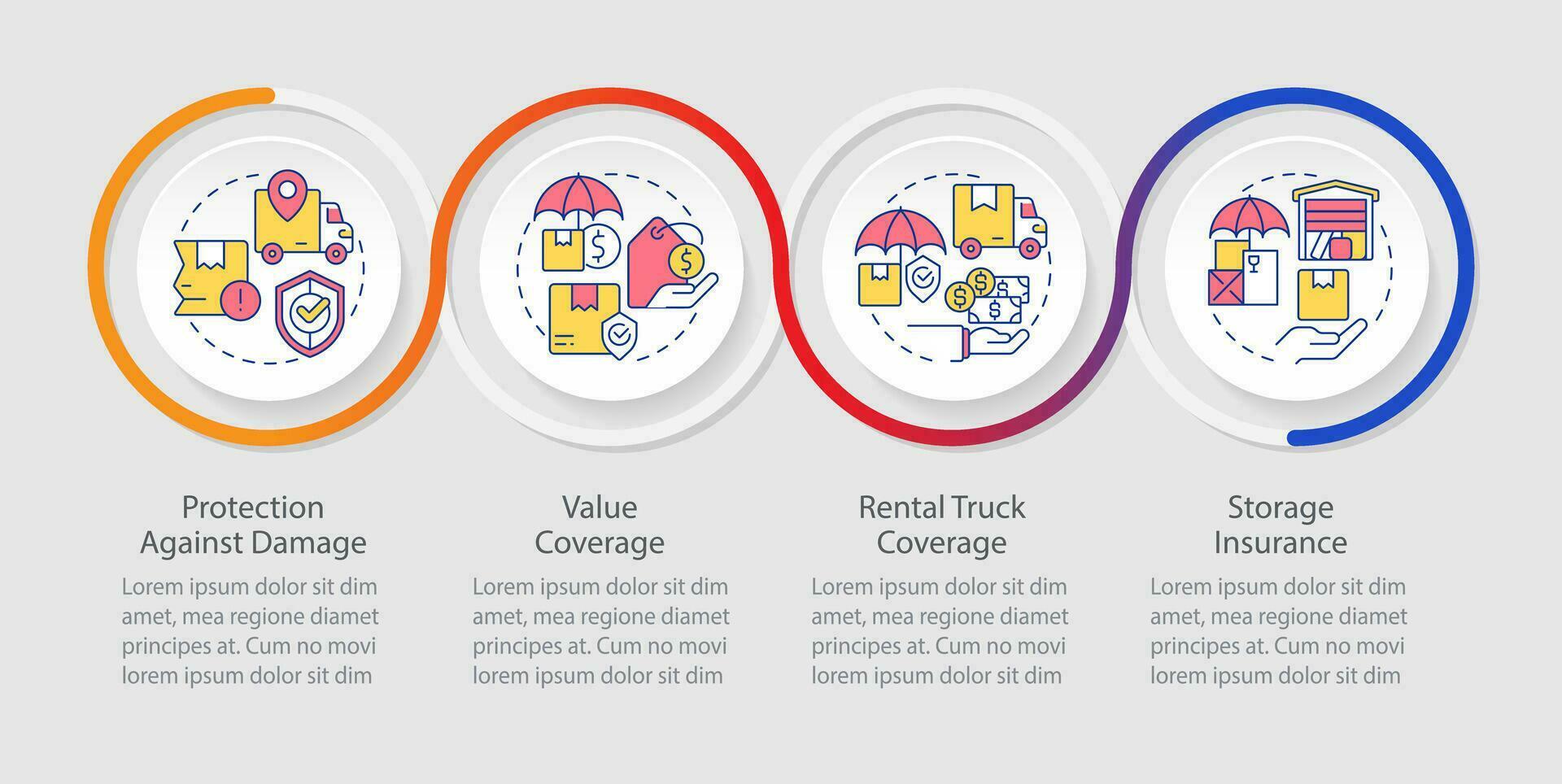 Protection Against Damage

Lorem ipsum dolor sit dim amet, mea regione diamet principes at. Cum no movi lorem ipsum dolor sit dim

Value Coverage

Lorem ipsum dolor sit dim amet, mea regione diamet principes at. Cum no movi lorem ipsum dolor sit dim

Rental Truck Coverage

Lorem ipsum dolor sit dim amet, mea regione diamet principes at. Cum no movi lorem ipsum dolor sit dim

Storage Insurance

Lorem ipsum dolor sit dim amet, mea regione diamet principes at. Cum no movi lorem ipsum dolor sit dim