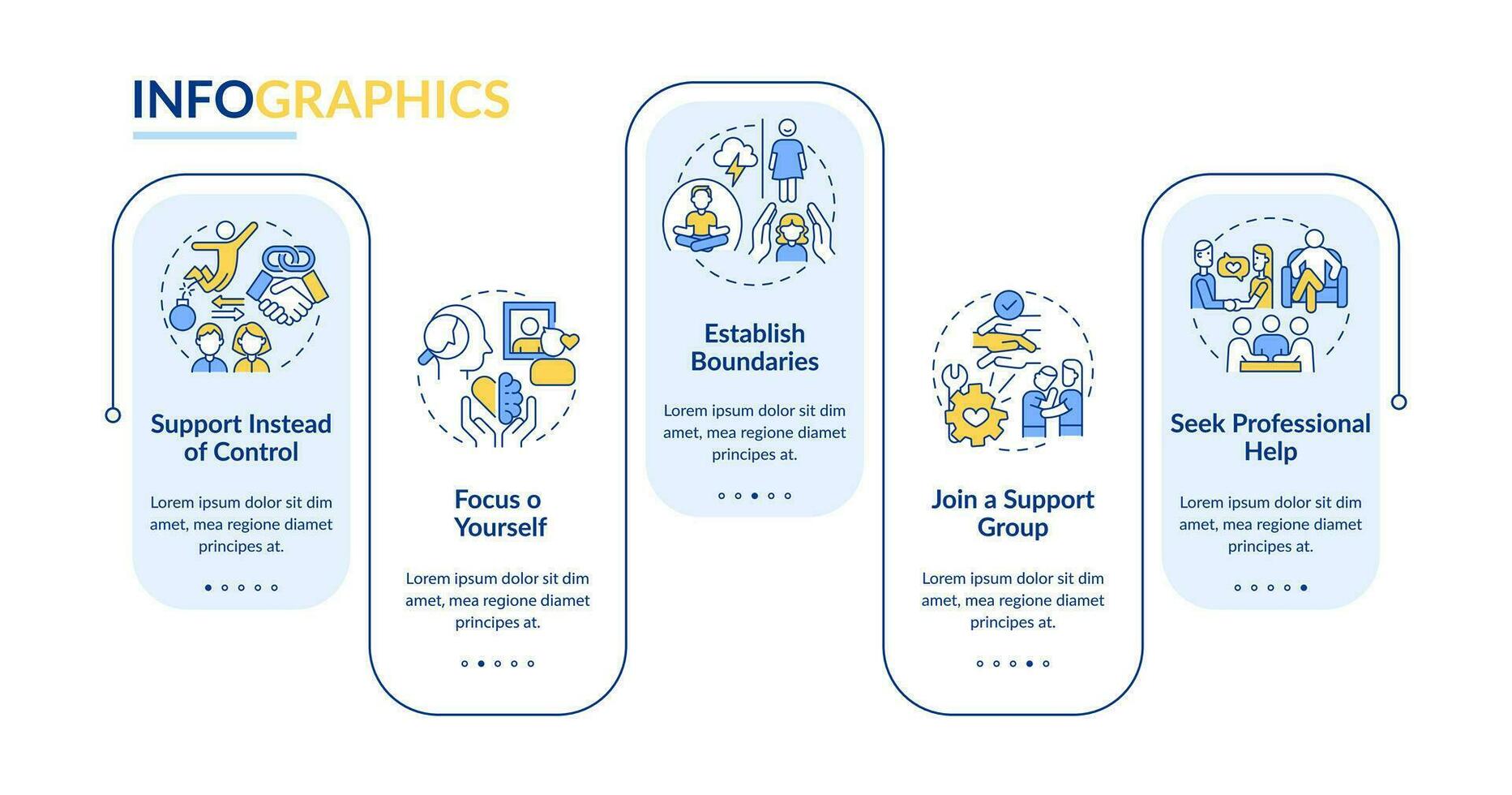 INFOGRAPHICS

Support Instead of Control

Lorem ipsum dolor sit dim amet, mea regione diamet principes at.

Focus o Yourself

Lorem ipsum dolor sit dim amet, mea regione diamet principes at.

Establish Boundaries

Lorem ipsum dolor sit dim amet, mea regione diamet principes at.

Join a Support Group

Lorem ipsum dolor sit dim amet, mea regione diamet principes at.

Seek Professional Help

Lorem ipsum dolor sit dim amet, mea regione diamet principes at.