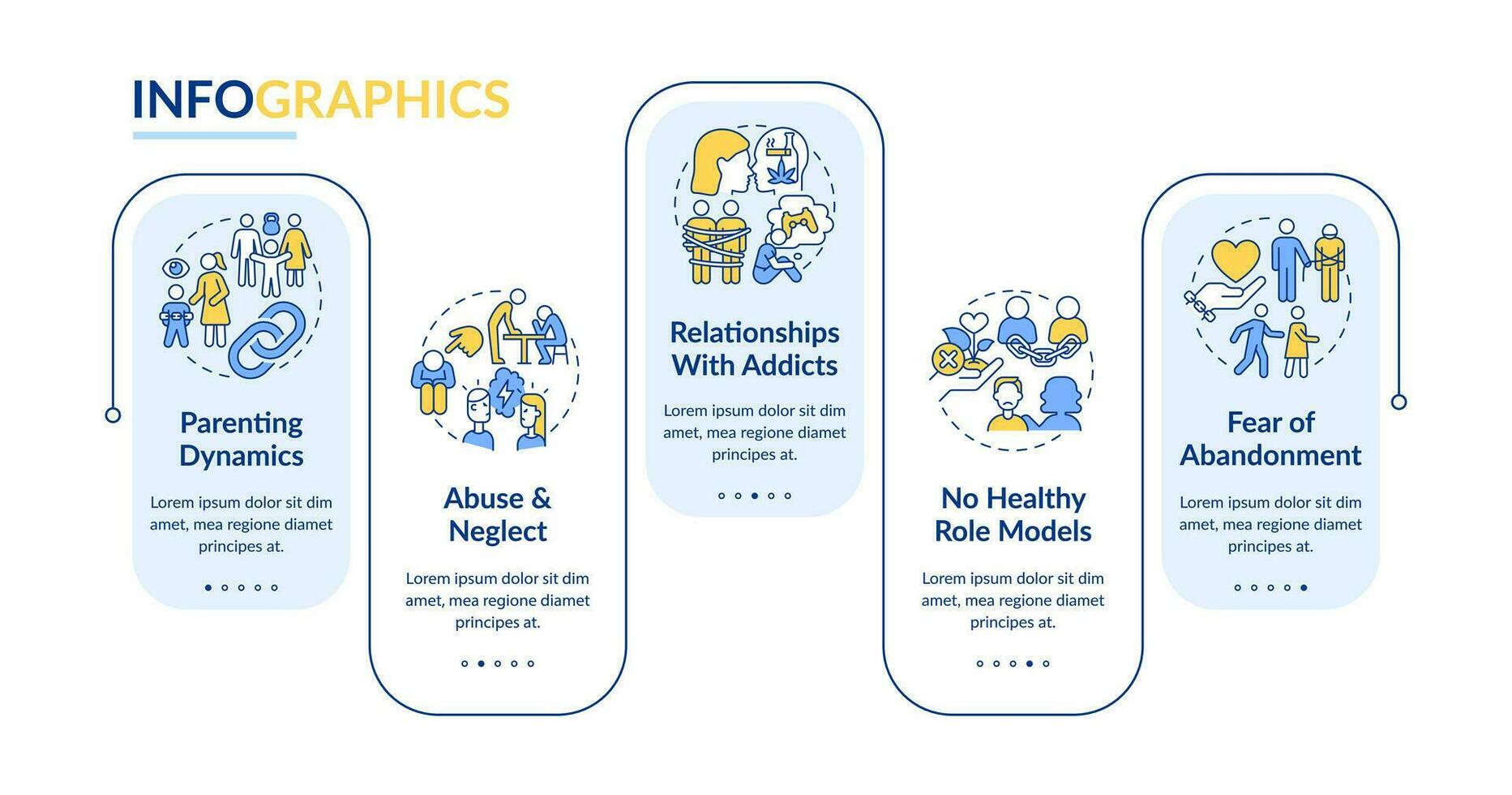 INFOGRAPHICS

Parenting Dynamics

Lorem ipsum dolor sit dim amet, mea regione diamet principes at.

Abuse & Neglect

Lorem ipsum dolor sit dim amet, mea regione diamet principes at.

Relationships With Addicts

Lorem ipsum dolor sit dim amet, mea regione diamet principes at.

No Healthy Role Models

Lorem ipsum dolor sit dim amet, mea regione diamet principes at.

Fear of Abandonment

Lorem ipsum dolor sit dim amet, mea regione diamet principes at.