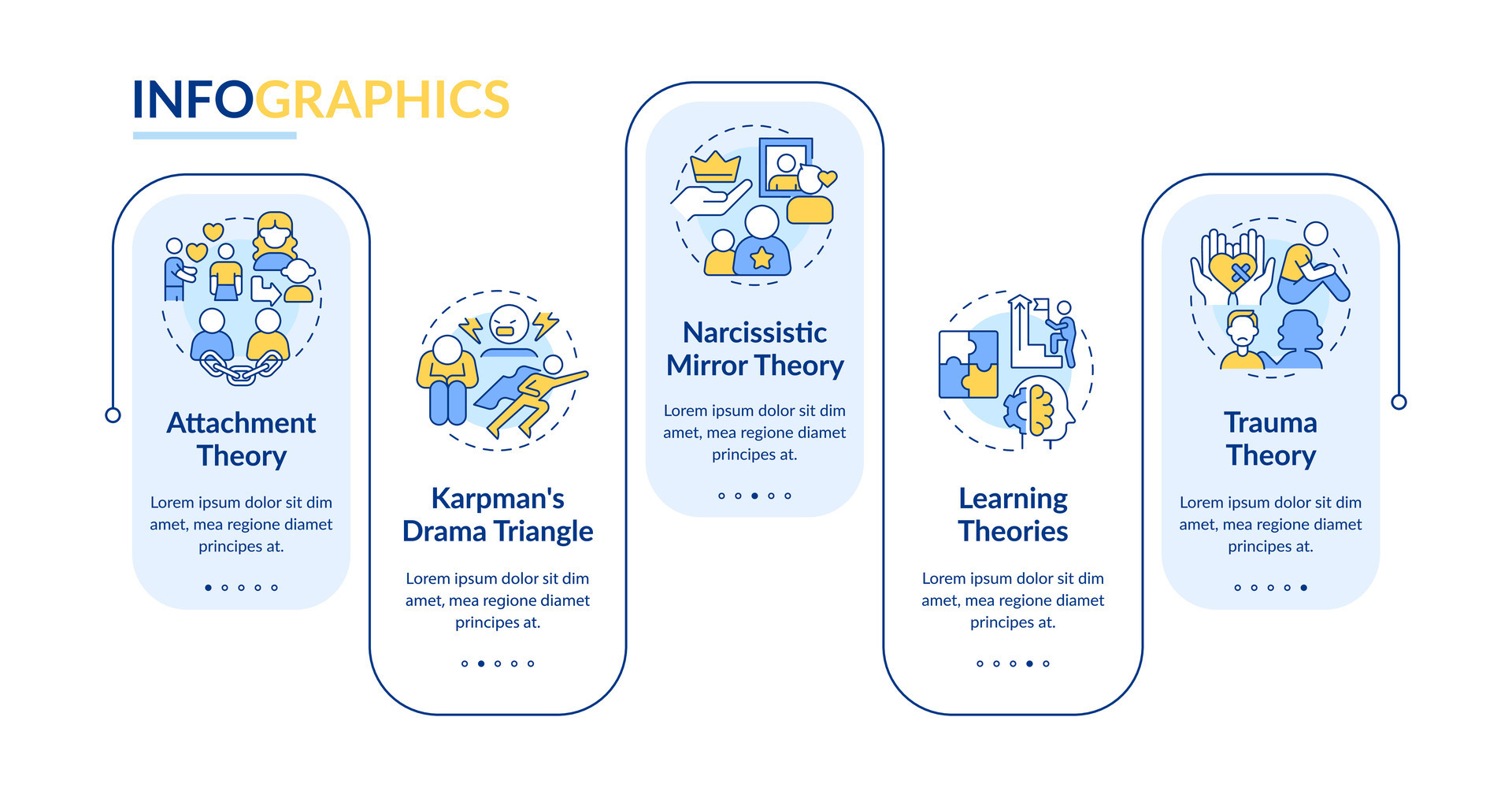 INFOGRAPHICS

Attachment Theory

Lorem ipsum dolor sit dim amet, mea regione diamet principes at.

Karpman's Drama Triangle

Lorem ipsum dolor sit dim amet, mea regione diamet principes at.

Narcissistic Mirror Theory

Lorem ipsum dolor sit dim amet, mea regione diamet principes at.

Learning Theories

Lorem ipsum dolor sit dim amet, mea regione diamet principes at.

Trauma Theory

Lorem ipsum dolor sit dim amet, mea regione diamet principes at.