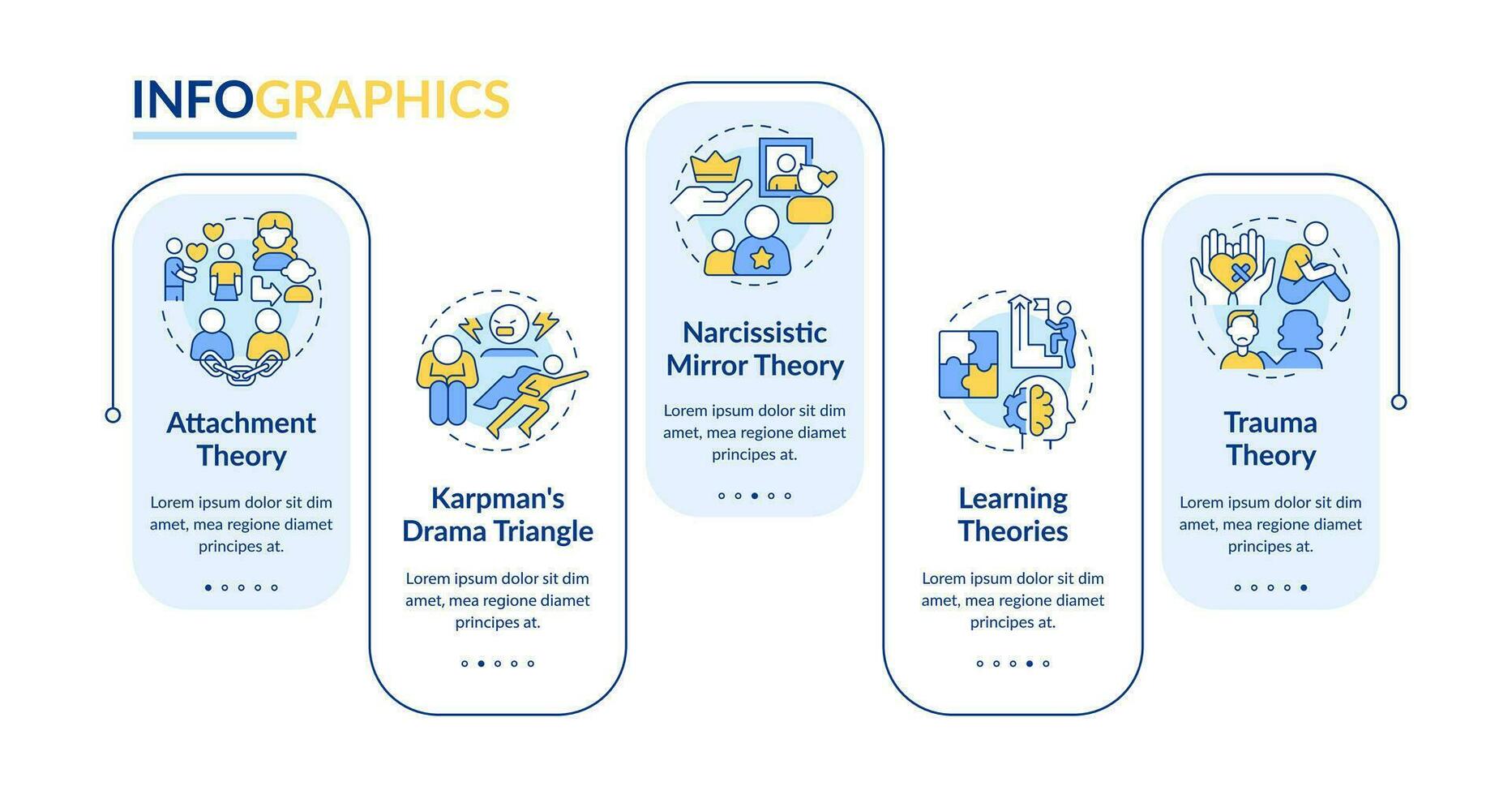 INFOGRAPHICS

Attachment Theory

Lorem ipsum dolor sit dim amet, mea regione diamet principes at.

Karpman's Drama Triangle

Lorem ipsum dolor sit dim amet, mea regione diamet principes at.

Narcissistic Mirror Theory

Lorem ipsum dolor sit dim amet, mea regione diamet principes at.

Learning Theories

Lorem ipsum dolor sit dim amet, mea regione diamet principes at.

Trauma Theory

Lorem ipsum dolor sit dim amet, mea regione diamet principes at.