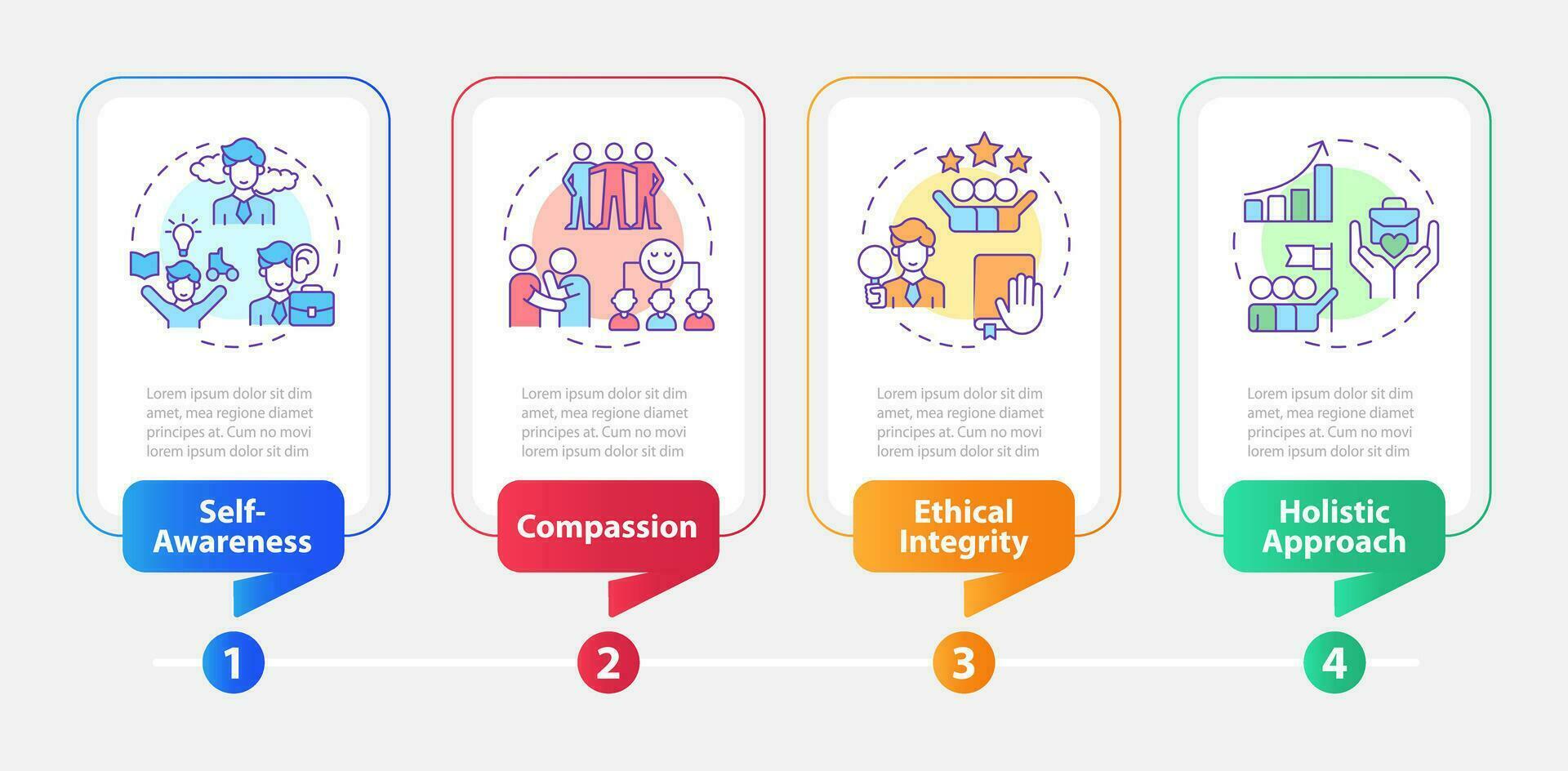 Lorem ipsum dolor sit dim amet, mea regione diamet principes at. Cum no movi lorem ipsum dolor sit dim

Self-Awareness

1

Lorem ipsum dolor sit dim amet, mea regione diamet principes at. Cum no movi lorem ipsum dolor sit dim

Compassion

2

Lorem ipsum dolor sit dim amet, mea regione diamet principes at. Cum no movi lorem ipsum dolor sit dim

Ethical Integrity

3

Lorem ipsum dolor sit dim amet, mea regione diamet principes at. Cum no movi lorem ipsum dolor sit dim

Holistic Approach

4