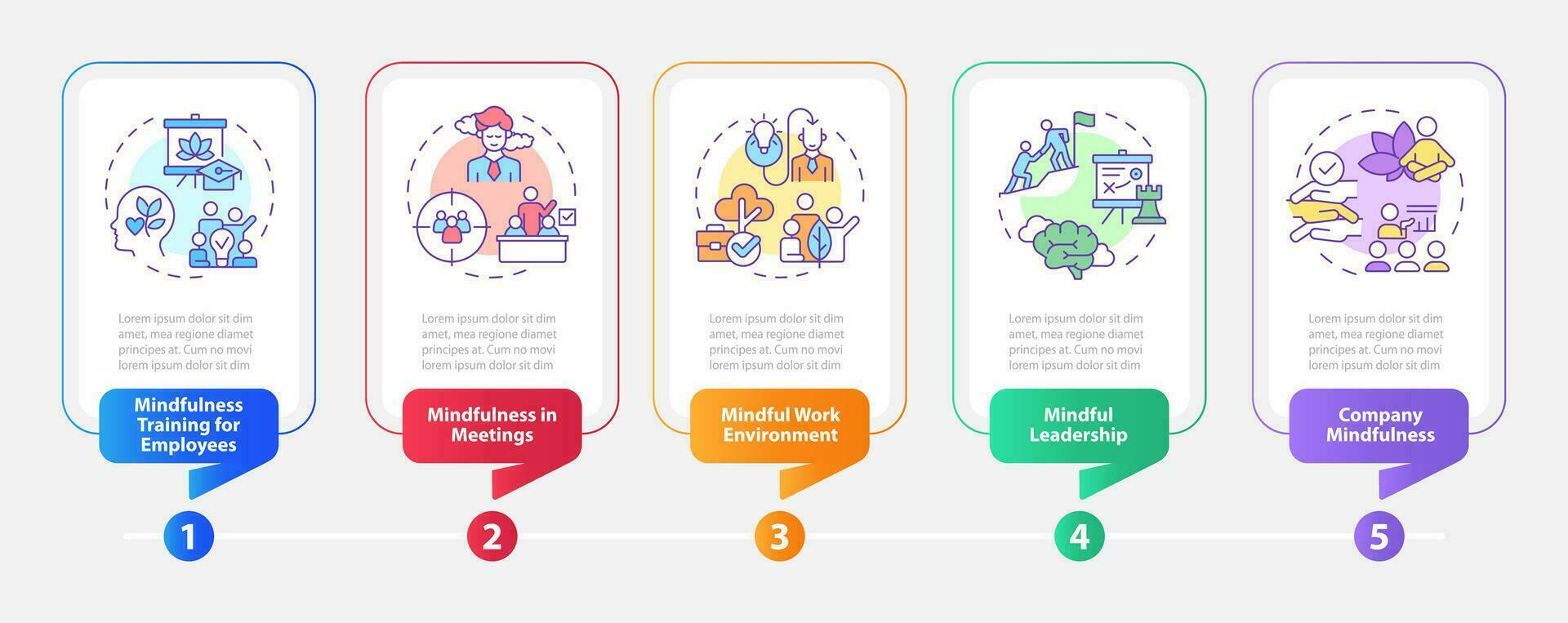 Lorem ipsum dolor sit dim amet, mea regione diamet principes at. Cum no movi lorem ipsum dolor sit dim

Mindfulness Training for Employees

1

Lorem ipsum dolor sit dim amet, mea regione diamet principes at. Cum no movi lorem ipsum dolor sit dim

Mindfulness in Meetings

2

Lorem ipsum dolor sit dim amet, mea regione diamet principes at. Cum no movi lorem ipsum dolor sit dim

Mindful Work Environment

3

Lorem ipsum dolor sit dim amet, mea regione diamet principes at. Cum no movi lorem ipsum dolor sit dim

Mindful Leadership

4

Lorem ipsum dolor sit dim amet, mea regione diamet principes at. Cum no movi lorem ipsum dolor sit dim

Company Mindfulness

5