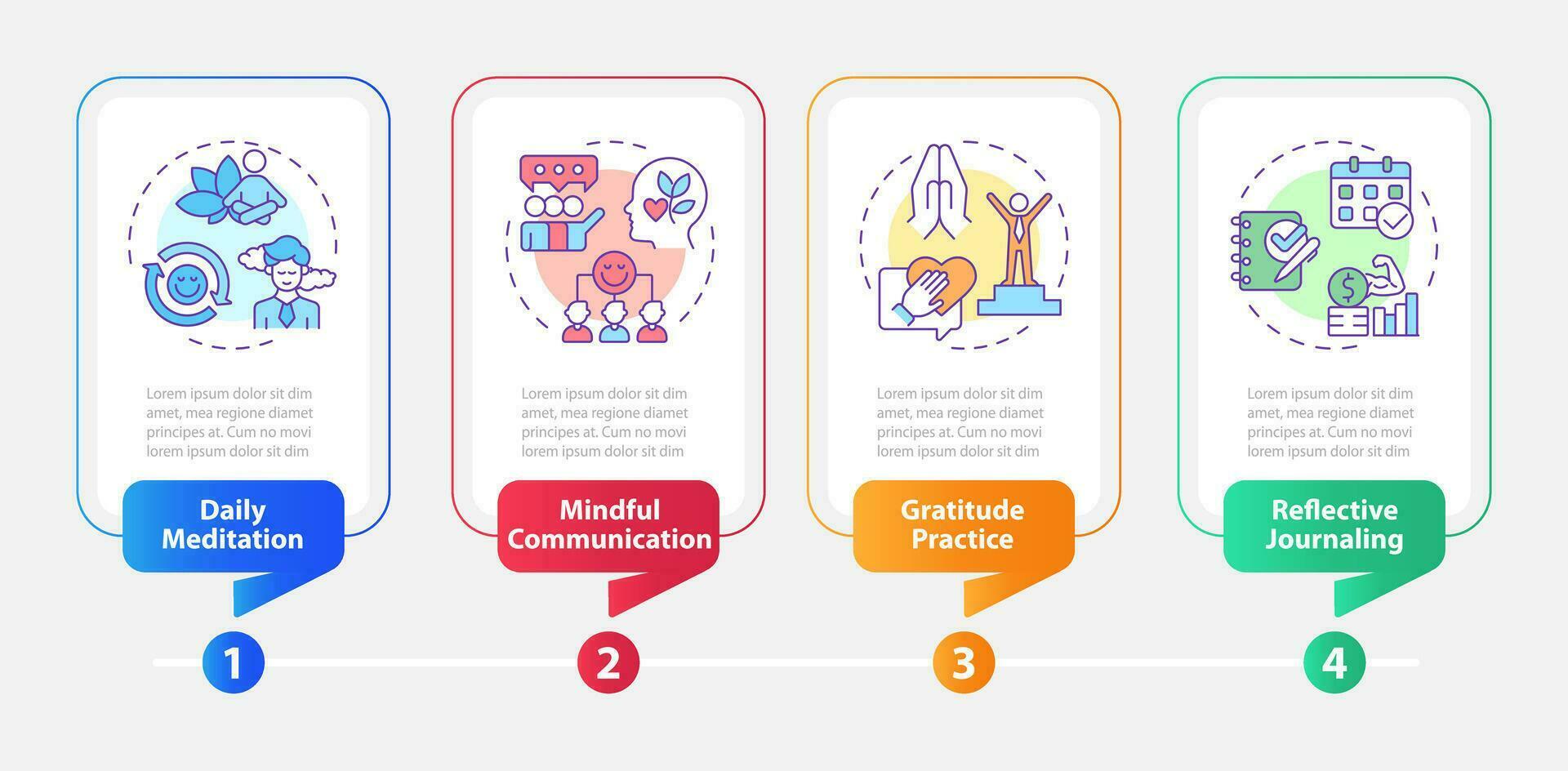 Lorem ipsum dolor sit dim amet, mea regione diamet principes at. Cum no movi lorem ipsum dolor sit dim

Daily Meditation

1

Lorem ipsum dolor sit dim amet, mea regione diamet principes at. Cum no movi lorem ipsum dolor sit dim

Mindful Communication

2

Lorem ipsum dolor sit dim amet, mea regione diamet principes at. Cum no movi lorem ipsum dolor sit dim

Gratitude Practice

3

Lorem ipsum dolor sit dim amet, mea regione diamet principes at. Cum no movi lorem ipsum dolor sit dim

Reflective Journaling

4