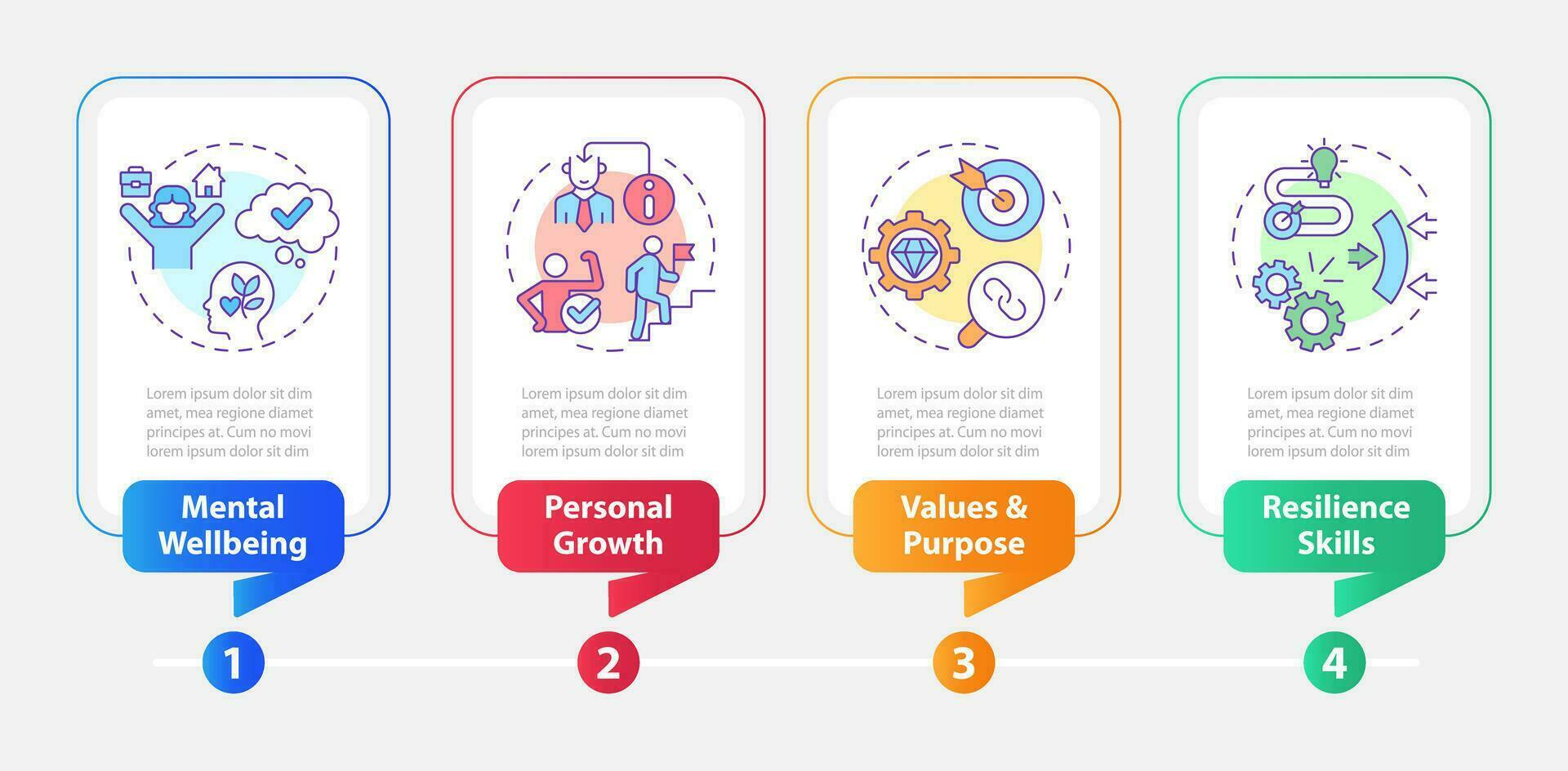 Lorem ipsum dolor sit dim amet, mea regione diamet principes at. Cum no movi lorem ipsum dolor sit dim

Mental Wellbeing

1

Lorem ipsum dolor sit dim amet, mea regione diamet principes at. Cum no movi lorem ipsum dolor sit dim

Personal Growth

2

Lorem ipsum dolor sit dim amet, mea regione diamet principes at. Cum no movi lorem ipsum dolor sit dim

Values & Purpose

3

Lorem ipsum dolor sit dim amet, mea regione diamet principes at. Cum no movi lorem ipsum dolor sit dim

Resilience Skills

4