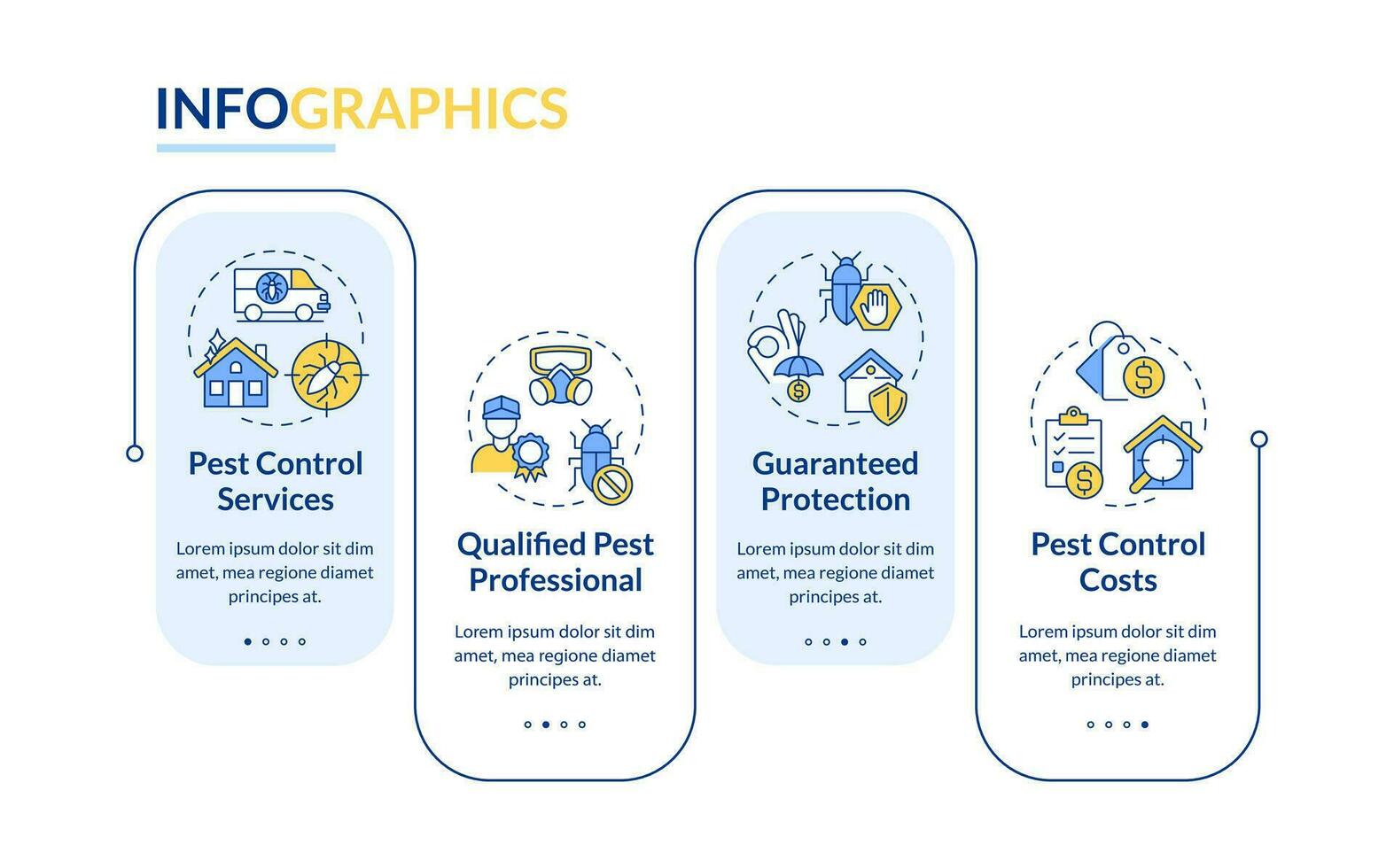 INFOGRAPHICS

Pest Control Services

Lorem ipsum dolor sit dim amet, mea regione diamet principes at.

Qualified Pest Professional

Lorem ipsum dolor sit dim amet, mea regione diamet principes at.

Guaranteed Protection

Lorem ipsum dolor sit dim amet, mea regione diamet principes at.

Pest Control Costs

Lorem ipsum dolor sit dim amet, mea regione diamet principes at.