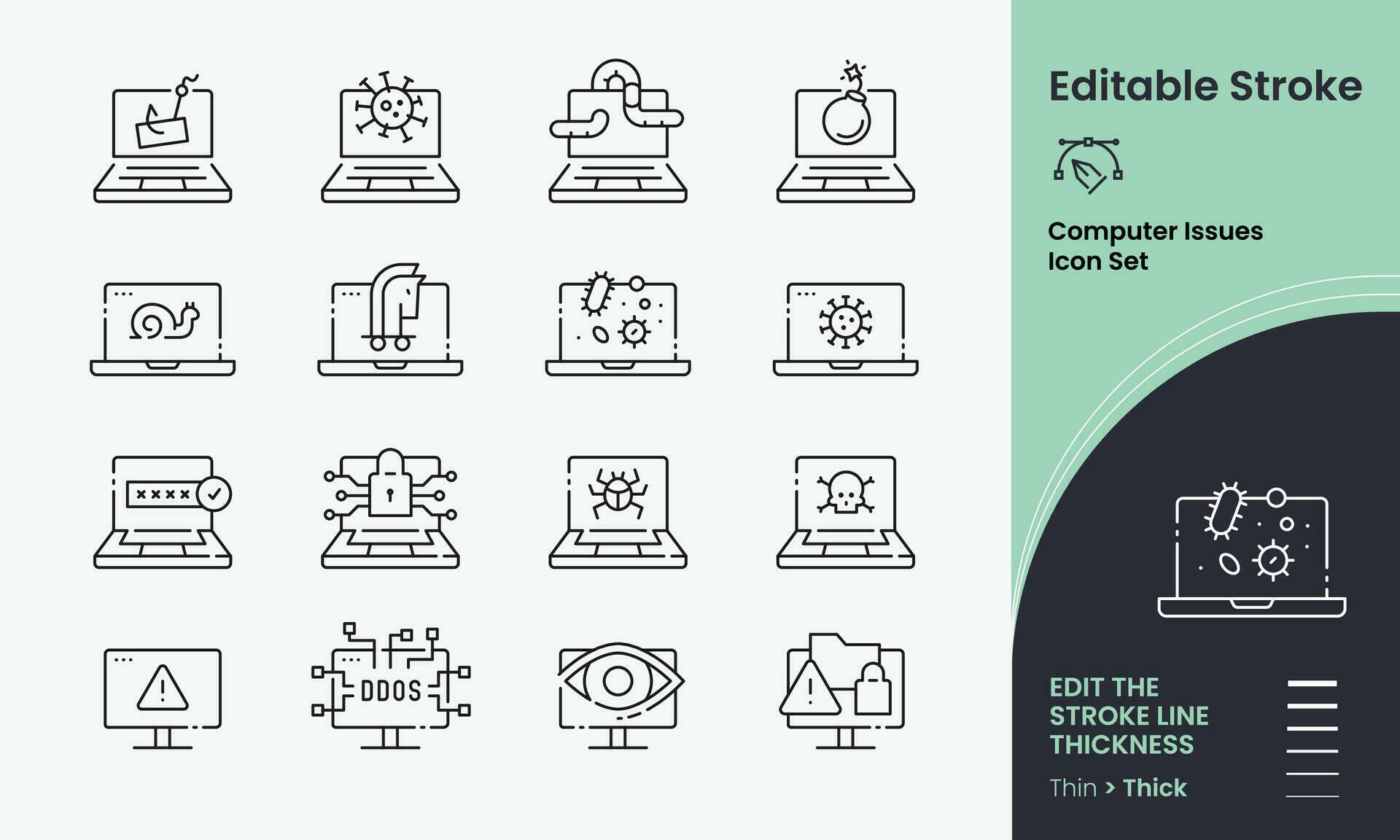 xxxx

DDOS

Editable Stroke

Computer Issues
Icon Set

EDIT THE STROKE LINE THICKNESS

Thin > Thick