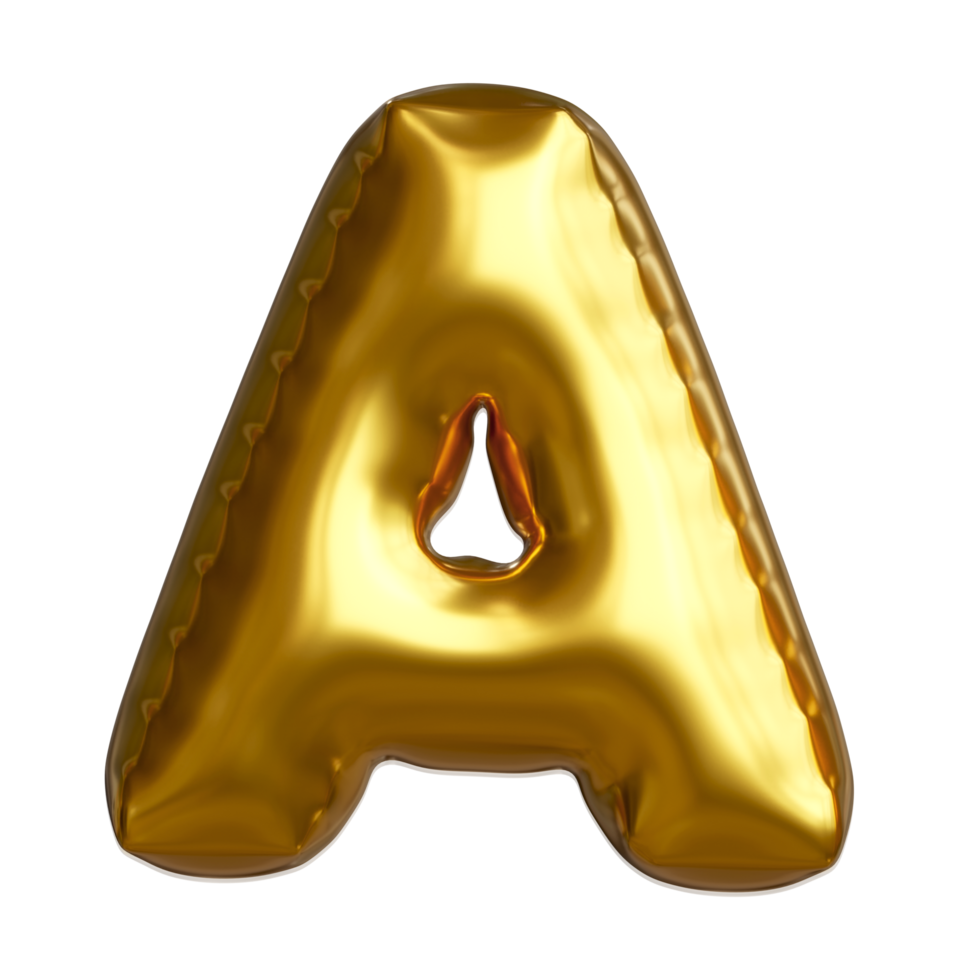 A