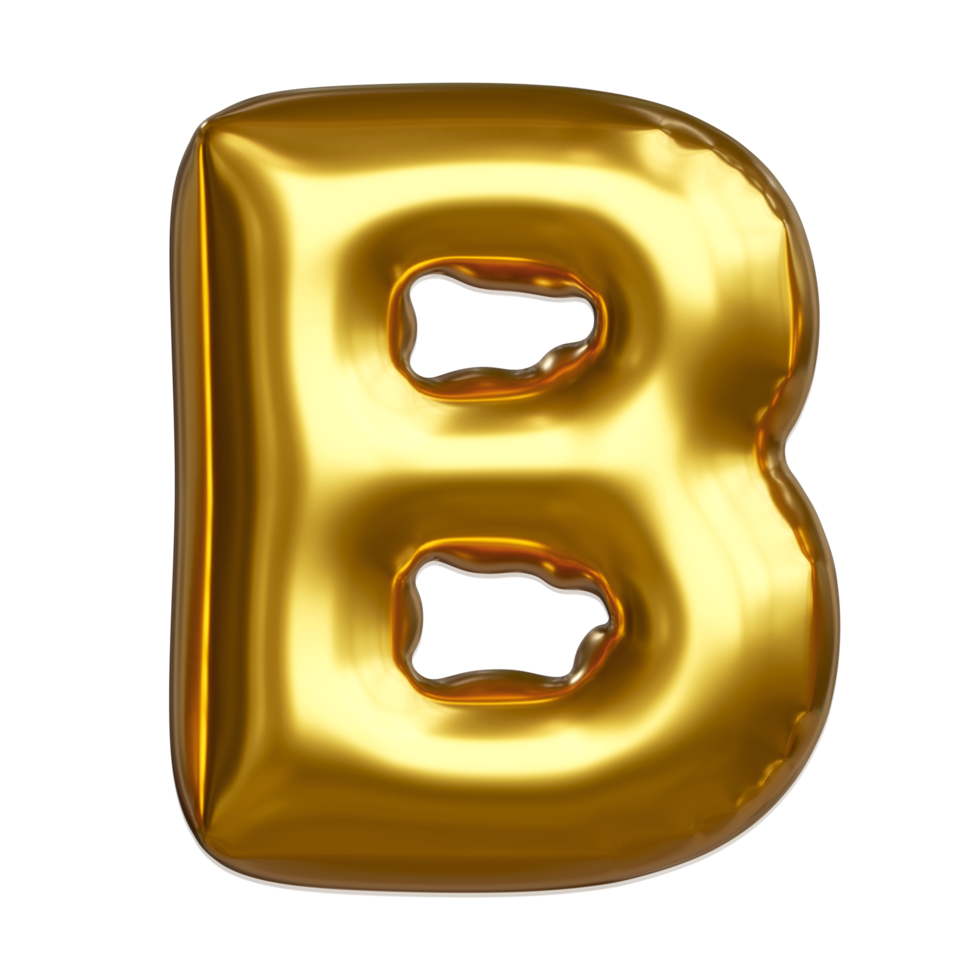 B