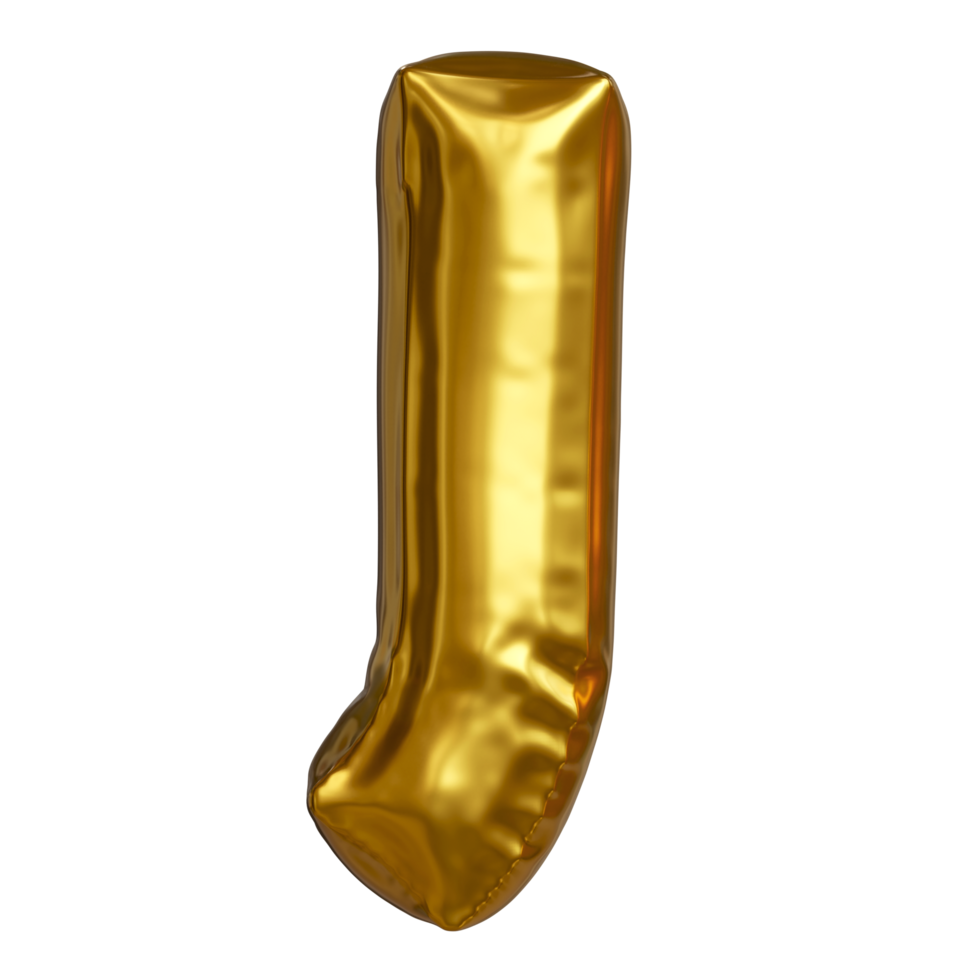 J