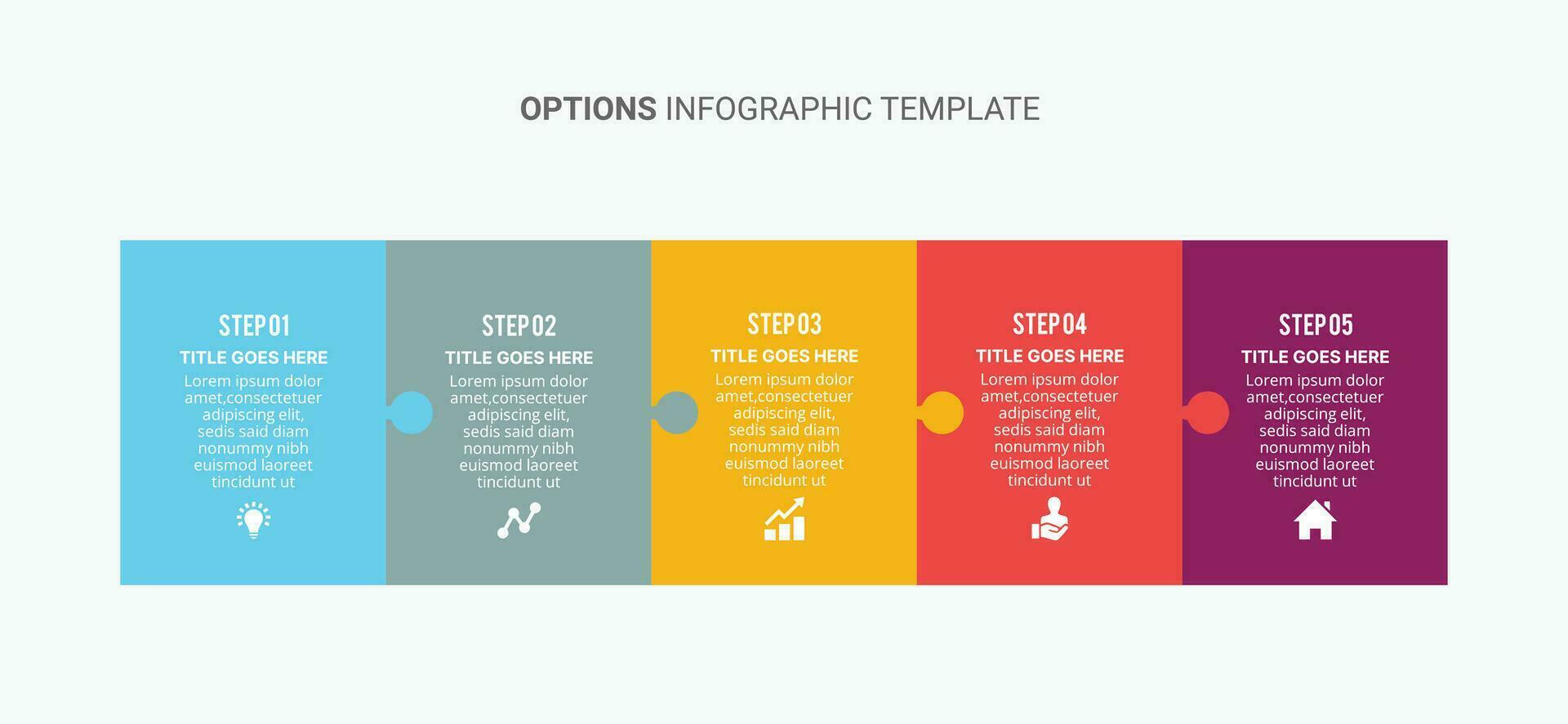 OPTIONS INFOGRAPHIC TEMPLATE

STEP 01
TITLE GOES HERE
Lorem ipsum dolor amet,consectetuer adipiscing elit, sedis said diam nonummy nibh euismod laoreet tincidunt ut

STEP 02
TITLE GOES HERE
Lorem ipsum dolor amet,consectetuer adipiscing elit, sedis said diam nonummy nibh euismod laoreet tincidunt ut

STEP 03
TITLE GOES HERE
Lorem ipsum dolor amet,consectetuer adipiscing elit, sedis said diam nonummy nibh euismod laoreet tincidunt ut

STEP 04
TITLE GOES HERE
Lorem ipsum dolor amet,consectetuer adipiscing elit, sedis said diam nonummy nibh euismod laoreet tincidunt ut

STEP 05
TITLE GOES HERE
Lorem ipsum dolor amet,consectetuer adipiscing elit, sedis said diam nonummy nibh euismod laoreet tincidunt ut