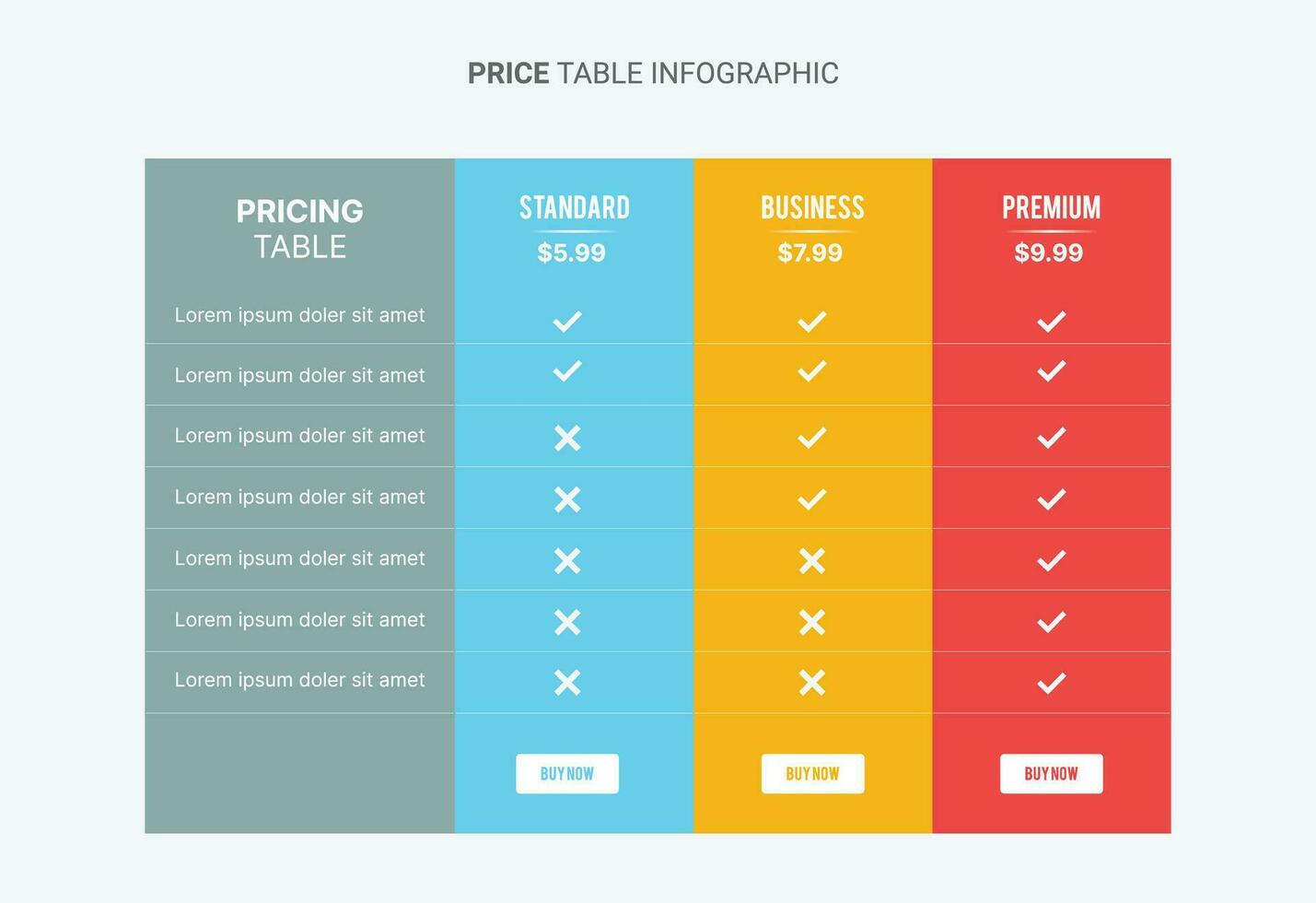 PRICE TABLE INFOGRAPHIC

| PRICING TABLE | STANDARD $5.99 | BUSINESS $7.99 | PREMIUM $9.99 |
|---|---|---|---|
| Lorem ipsum doler sit amet | ✓ | ✓ | ✓ |
| Lorem ipsum doler sit amet | ✓ | ✓ | ✓ |
| Lorem ipsum doler sit amet | ✗ | ✓ | ✓ |
| Lorem ipsum doler sit amet | ✗ | ✓ | ✓ |
| Lorem ipsum doler sit amet | ✗ | ✗ | ✓ |
| Lorem ipsum doler sit amet | ✗ | ✗ | ✓ |
| Lorem ipsum doler sit amet | ✗ | ✗ | ✓ |
| | BUY NOW | BUY NOW | BUY NOW |