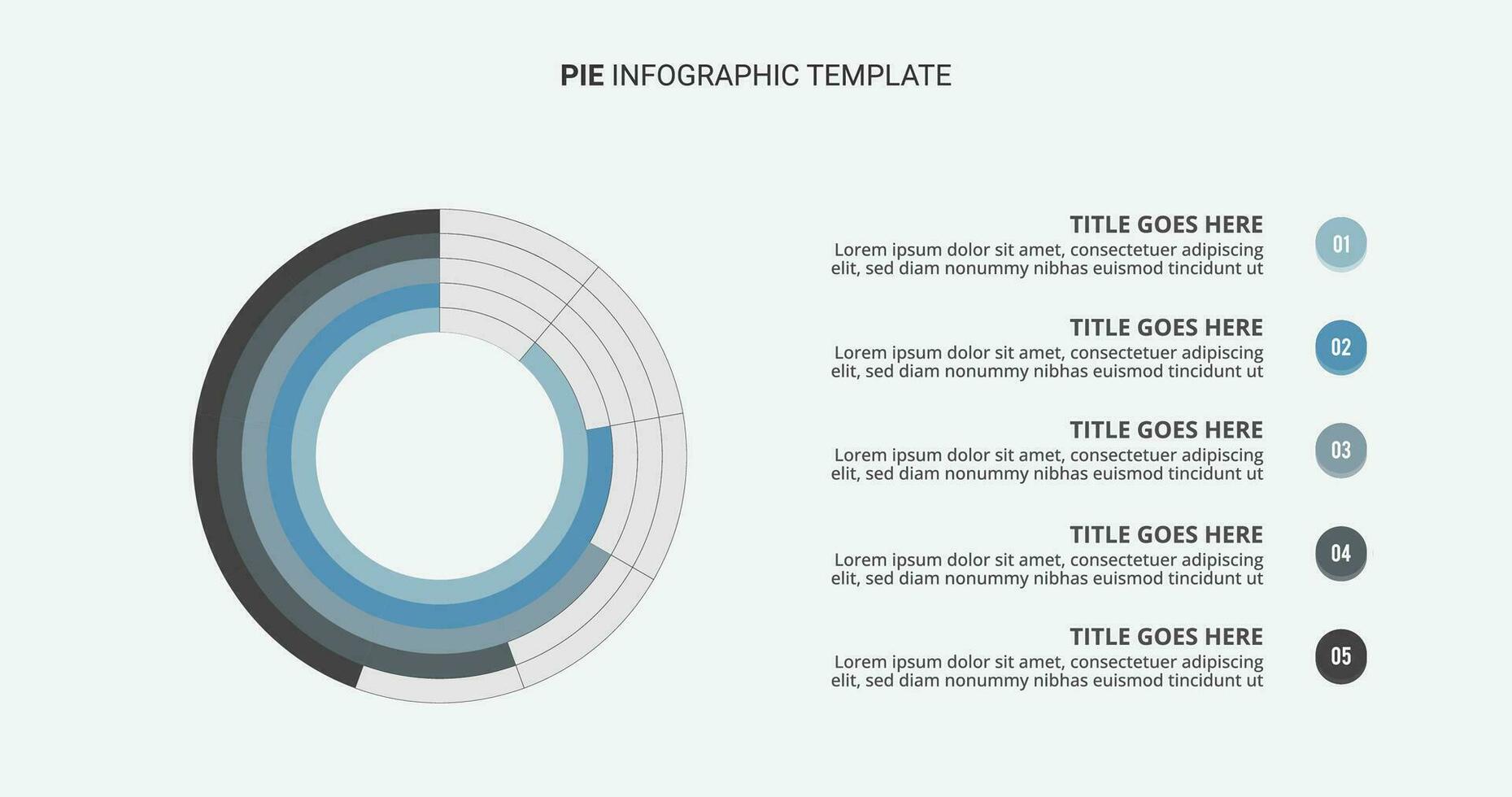 PIE INFOGRAPHIC TEMPLATE

TITLE GOES HERE
Lorem ipsum dolor sit amet, consectetuer adipiscing elit, sed diam nonummy nibhas euismod tincidunt ut

01

TITLE GOES HERE
Lorem ipsum dolor sit amet, consectetuer adipiscing elit, sed diam nonummy nibhas euismod tincidunt ut

02

TITLE GOES HERE
Lorem ipsum dolor sit amet, consectetuer adipiscing elit, sed diam nonummy nibhas euismod tincidunt ut

03

TITLE GOES HERE
Lorem ipsum dolor sit amet, consectetuer adipiscing elit, sed diam nonummy nibhas euismod tincidunt ut

04

TITLE GOES HERE
Lorem ipsum dolor sit amet, consectetuer adipiscing elit, sed diam nonummy nibhas euismod tincidunt ut

05