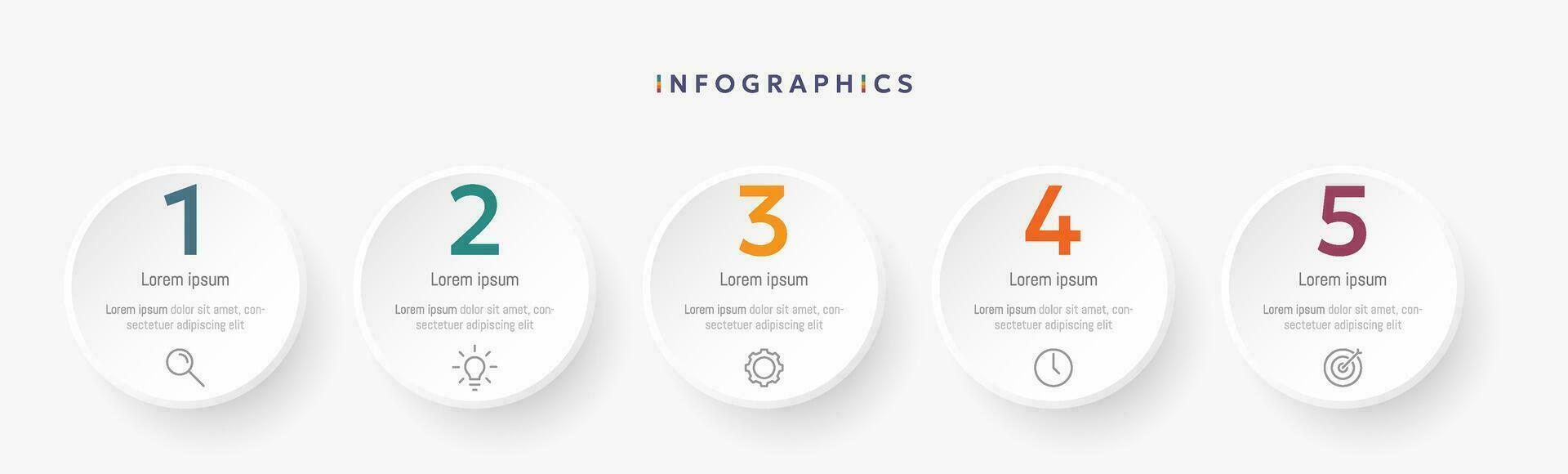 INFOGRAPHICS

1

Lorem ipsum

Lorem ipsum dolor sit amet, consectetuer adipiscing elit

2

Lorem ipsum

Lorem ipsum dolor sit amet, consectetuer adipiscing elit

3

Lorem ipsum

Lorem ipsum dolor sit amet, consectetuer adipiscing elit

4

Lorem ipsum

Lorem ipsum dolor sit amet, consectetuer adipiscing elit

5

Lorem ipsum

Lorem ipsum dolor sit amet, consectetuer adipiscing elit