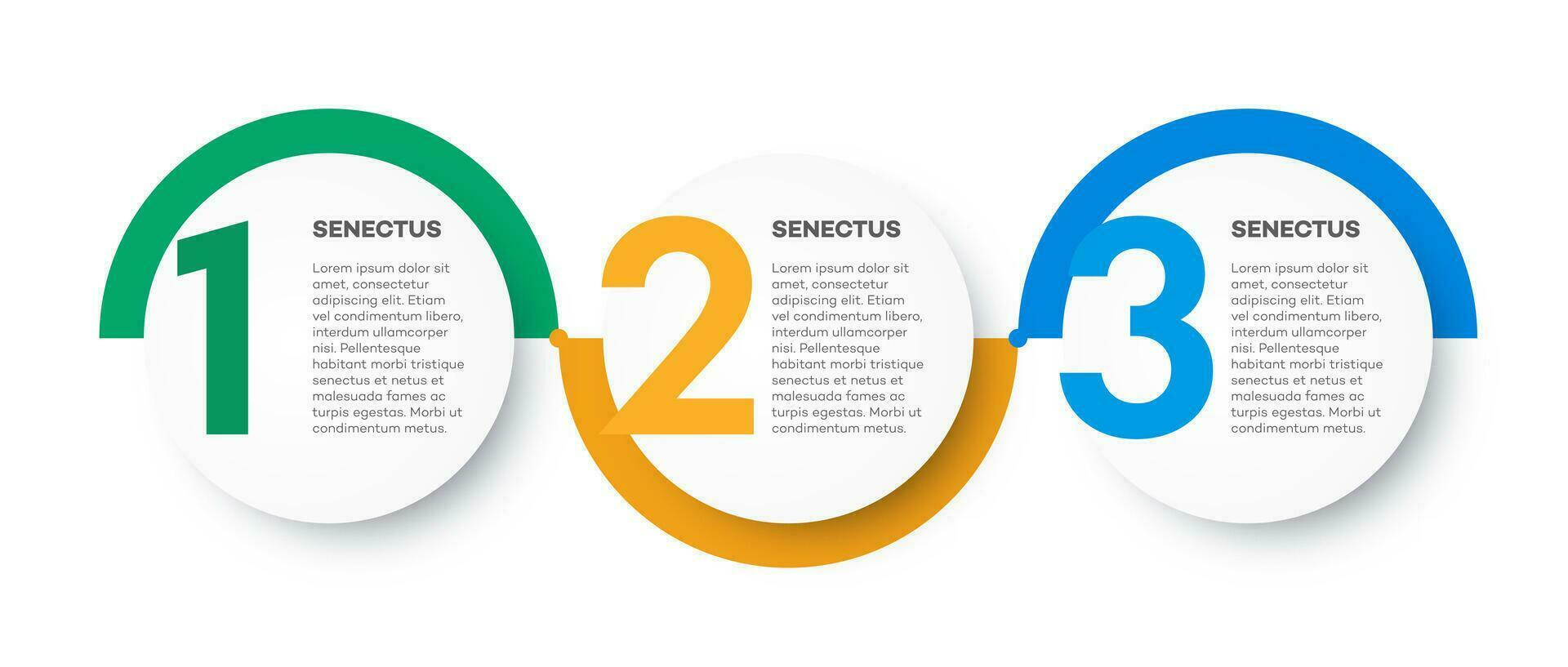 1

SENECTUS

Lorem ipsum dolor sit amet, consectetur adipiscing elit. Etiam vel condimentum libero, interdum ullamcorper nisi. Pellentesque habitant morbi tristique senectus et netus et malesuada fames ac turpis egestas. Morbi ut condimentum metus.

2

SENECTUS

Lorem ipsum dolor sit amet, consectetur adipiscing elit. Etiam vel condimentum libero, interdum ullamcorper nisi. Pellentesque habitant morbi tristique senectus et netus et malesuada fames ac turpis egestas. Morbi ut condimentum metus.

3

SENECTUS

Lorem ipsum dolor sit amet, consectetur adipiscing elit. Etiam vel condimentum libero, interdum ullamcorper nisi. Pellentesque habitant morbi tristique senectus et netus et malesuada fames ac turpis egestas. Morbi ut condimentum metus.