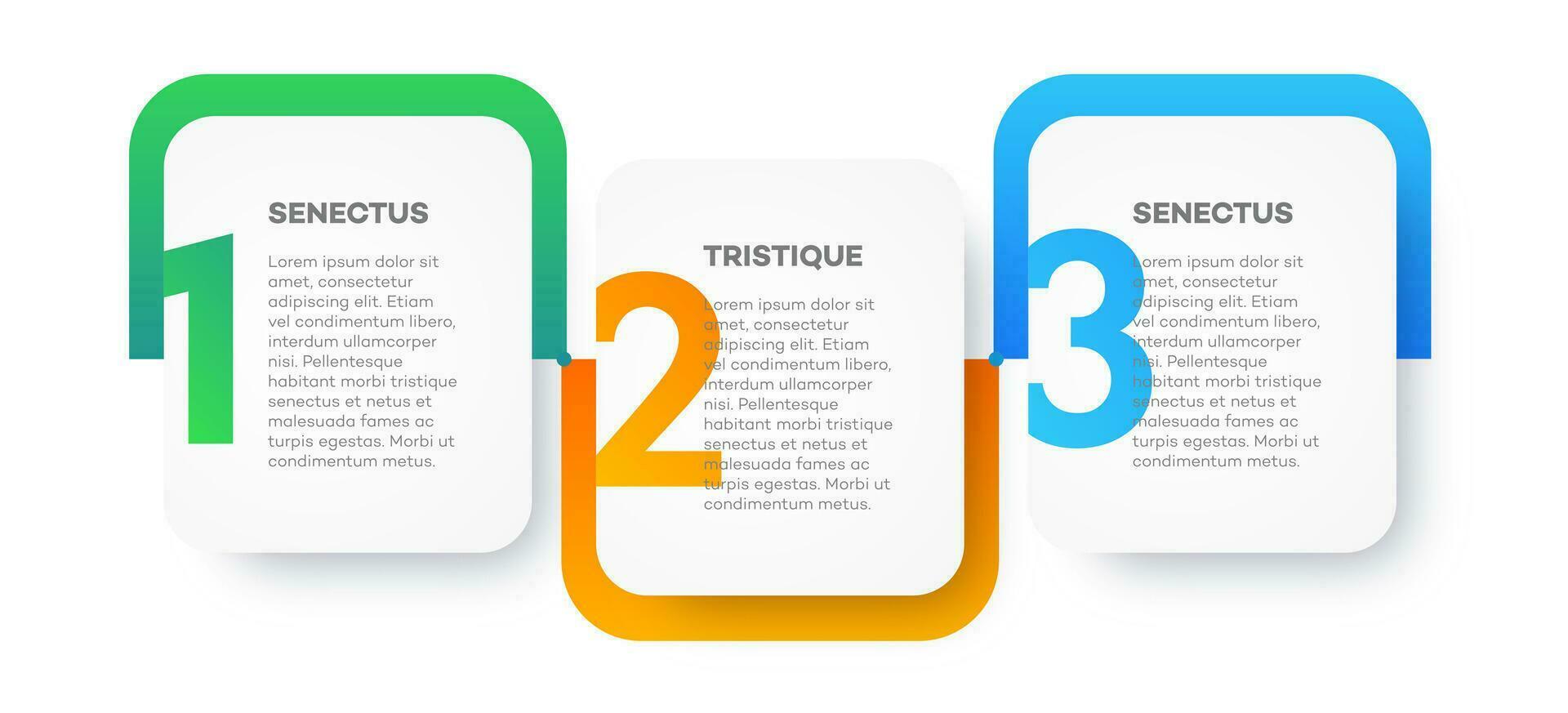 1

SENECTUS

Lorem ipsum dolor sit amet, consectetur adipiscing elit. Etiam vel condimentum libero, interdum ullamcorper nisi. Pellentesque habitant morbi tristique senectus et netus et malesuada fames ac turpis egestas. Morbi ut condimentum metus.

2

TRISTIQUE

Lorem ipsum dolor sit amet, consectetur adipiscing elit. Etiam vel condimentum libero, interdum ullamcorper nisi. Pellentesque habitant morbi tristique senectus et netus et malesuada fames ac turpis egestas. Morbi ut condimentum metus.

3

SENECTUS

Lorem ipsum dolor sit amet, consectetur adipiscing elit. Etiam vel condimentum libero, interdum ullamcorper nisi. Pellentesque habitant morbi tristique senectus et netus et malesuada fames ac turpis egestas. Morbi ut condimentum metus.