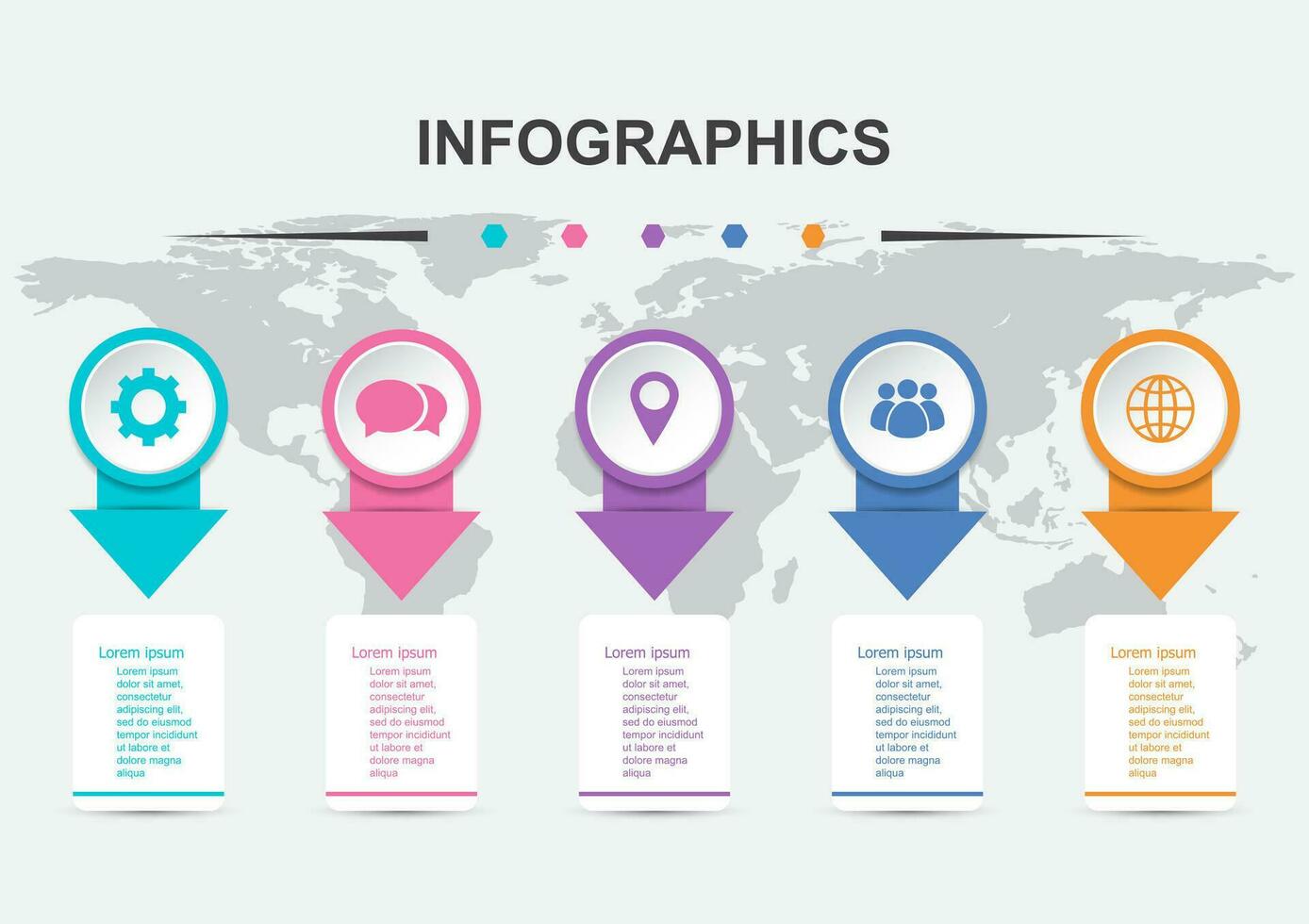 INFOGRAPHICS

Lorem ipsum
Lorem ipsum dolor sit amet, consectetur adipiscing elit, sed do eiusmod tempor incididunt ut labore et dolore magna aliqua

Lorem ipsum
Lorem ipsum dolor sit amet, consectetur adipiscing elit, sed do eiusmod tempor incididunt ut labore et dolore magna aliqua

Lorem ipsum
Lorem ipsum dolor sit amet, consectetur adipiscing elit, sed do eiusmod tempor incididunt ut labore et dolore magna aliqua

Lorem ipsum
Lorem ipsum dolor sit amet, consectetur adipiscing elit, sed do eiusmod tempor incididunt ut labore et dolore magna aliqua

Lorem ipsum
Lorem ipsum dolor sit amet, consectetur adipiscing elit, sed do eiusmod tempor incididunt ut labore et dolore magna aliqua